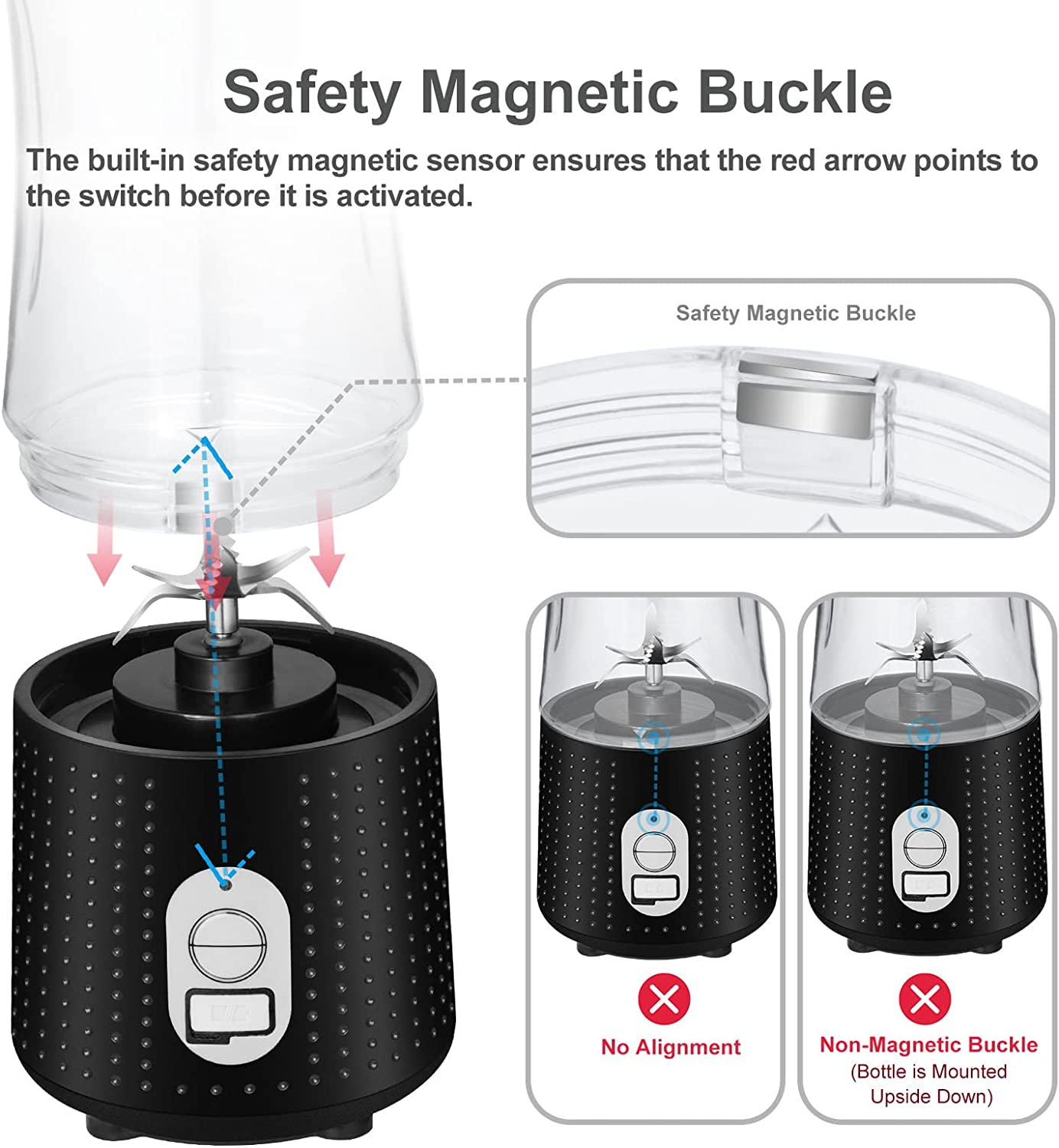 Safety Magnetic Buckle

The built-in safety magnetic sensor ensures that the red arrow points to the switch before it is activated.

Safety Magnetic Buckle

No Alignment

Non-Magnetic Buckle
(Bottle is Mounted Upside Down)