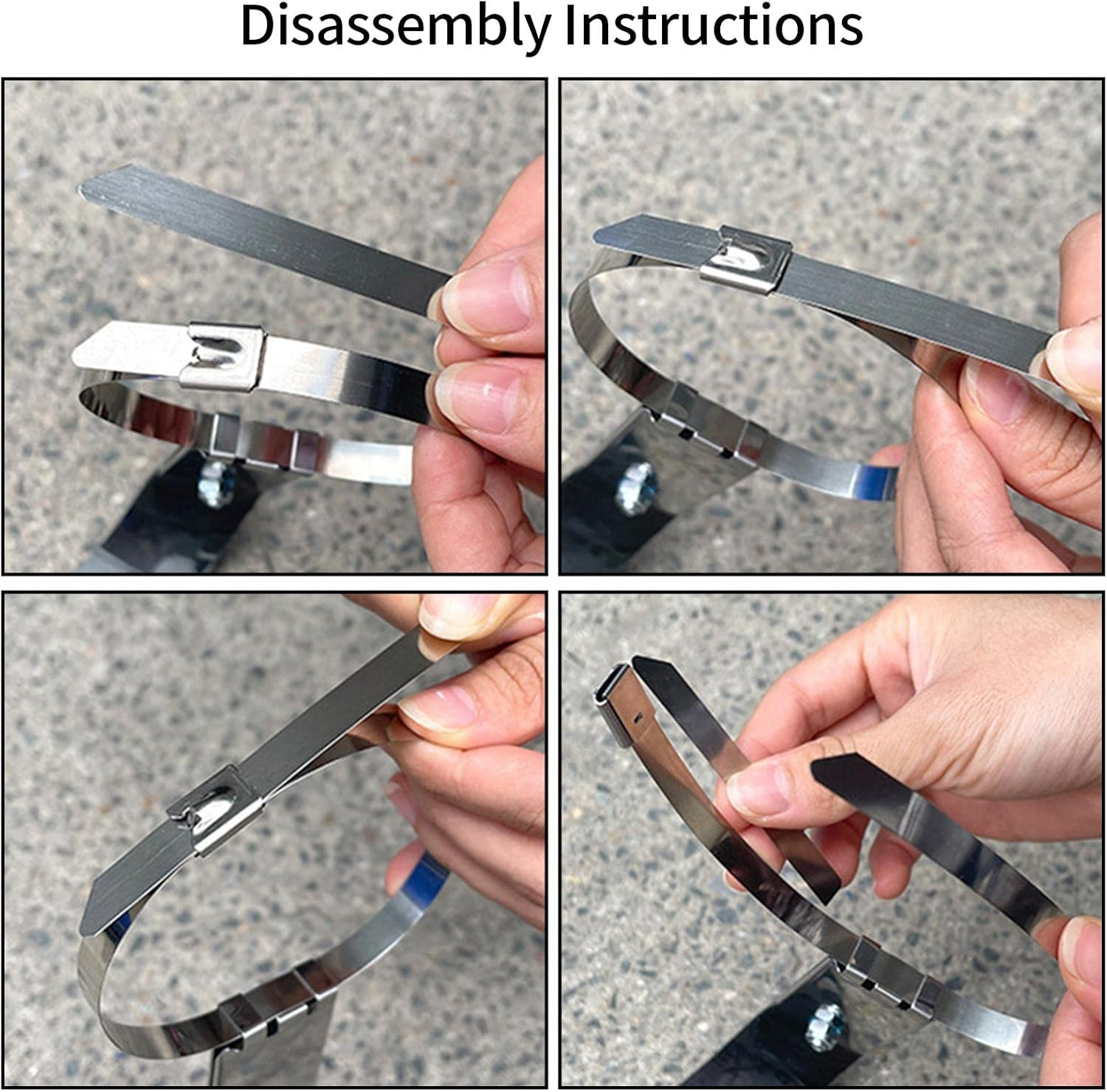 Disassembly Instructions