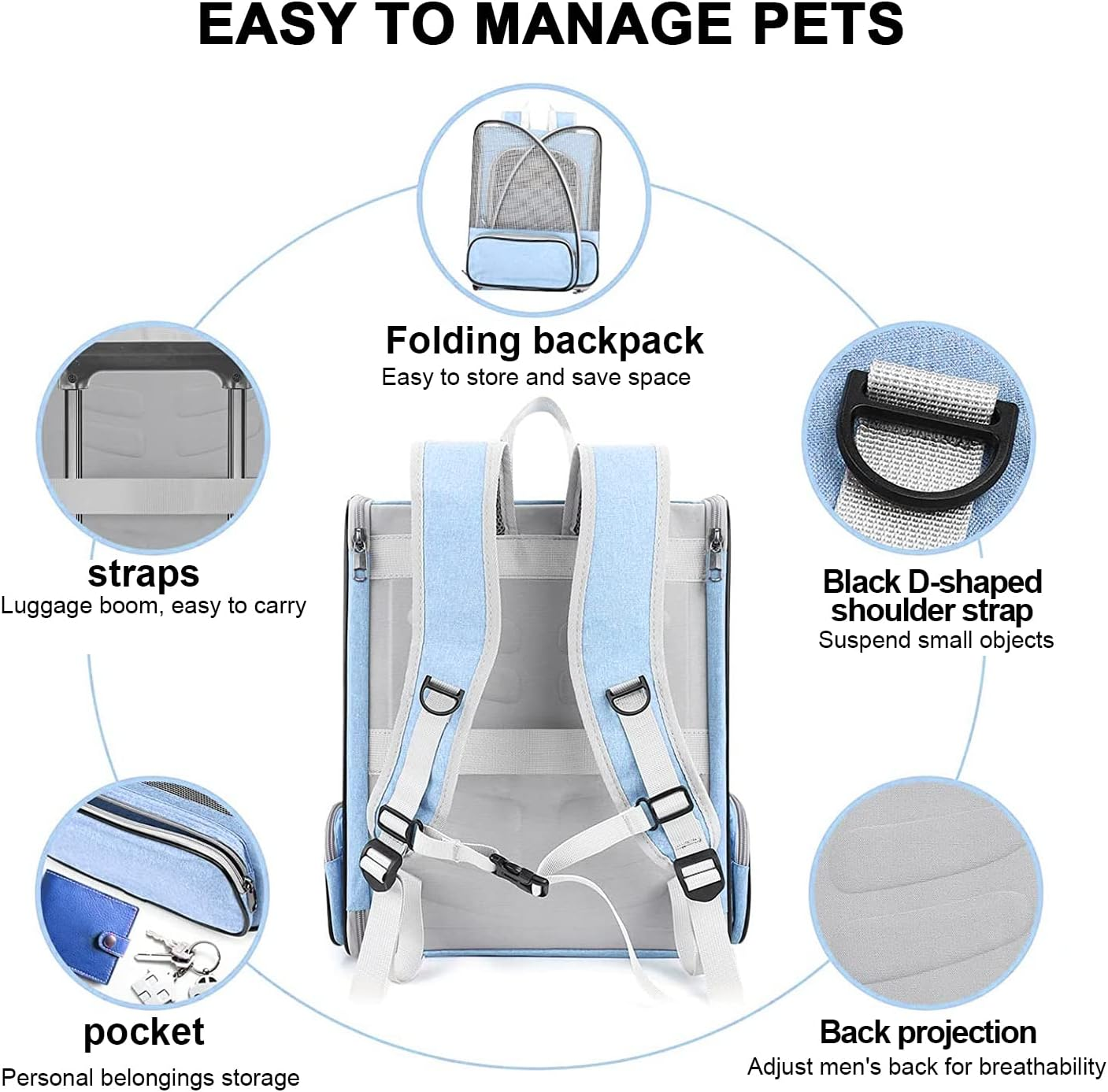 EASY TO MANAGE PETS

Folding backpack
Easy to store and save space

straps
Luggage boom, easy to carry

Black D-shaped shoulder strap
Suspend small objects

pocket
Personal belongings storage

Back projection
Adjust men's back for breathability