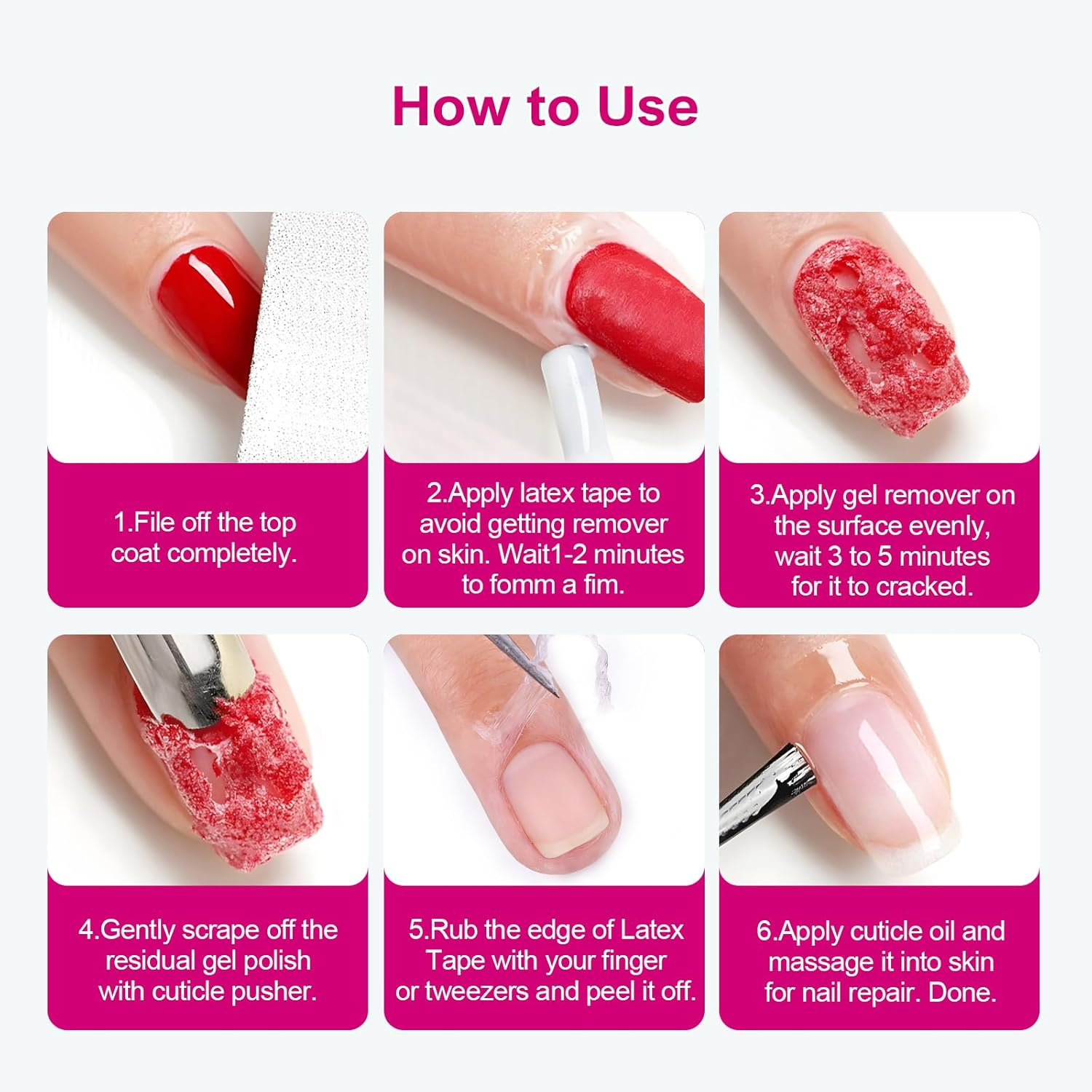 How to Use

1.File off the top coat completely.

2.Apply latex tape to avoid getting remover on skin. Wait1-2 minutes to fomm a fim.

3.Apply gel remover on the surface evenly, wait 3 to 5 minutes for it to cracked.

4.Gently scrape off the residual gel polish with cuticle pusher.

5.Rub the edge of Latex Tape with your finger or tweezers and peel it off.

6.Apply cuticle oil and massage it into skin for nail repair. Done.