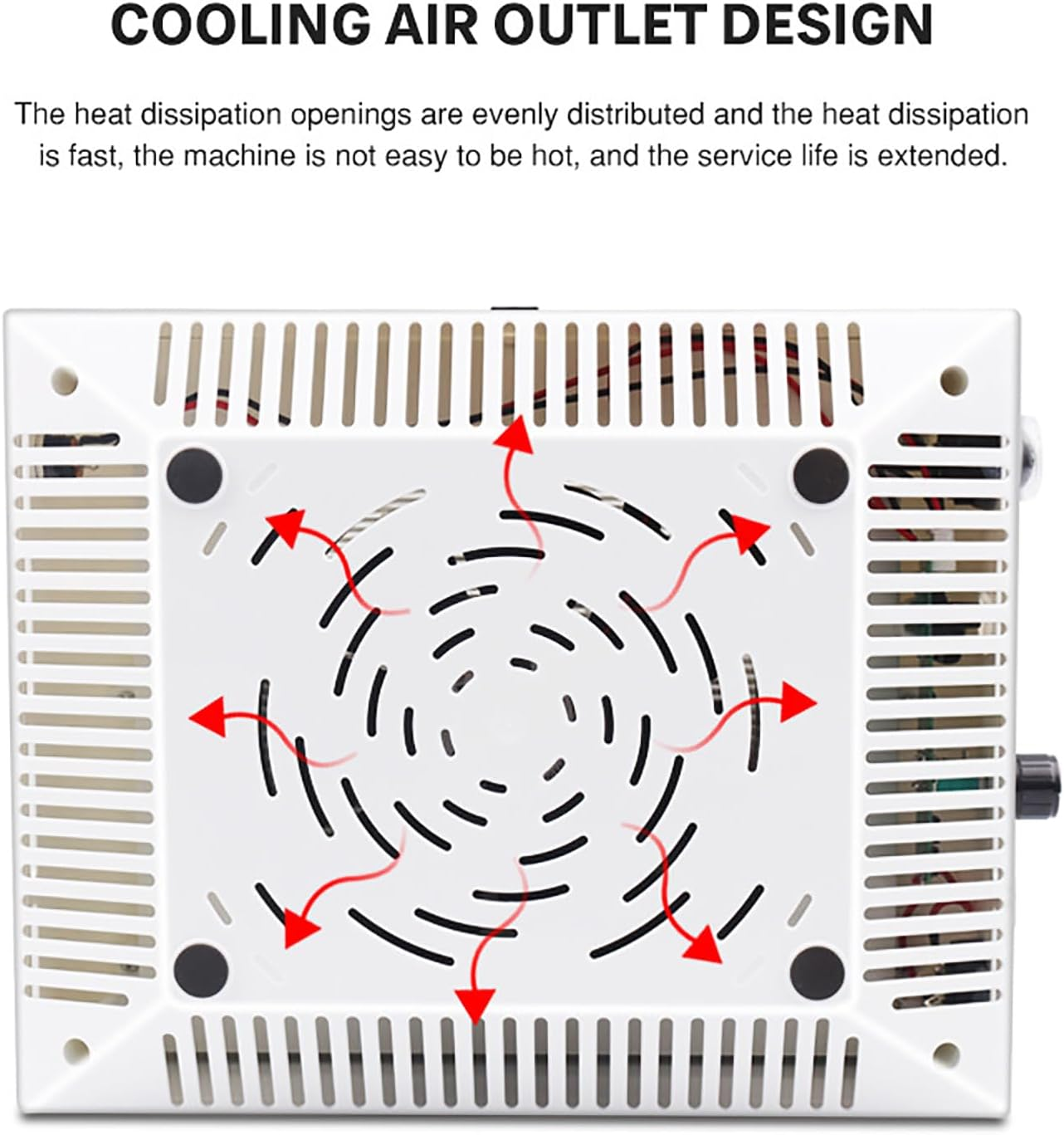 COOLING AIR OUTLET DESIGN

The heat dissipation openings are evenly distributed and the heat dissipation is fast, the machine is not easy to be hot, and the service life is extended.