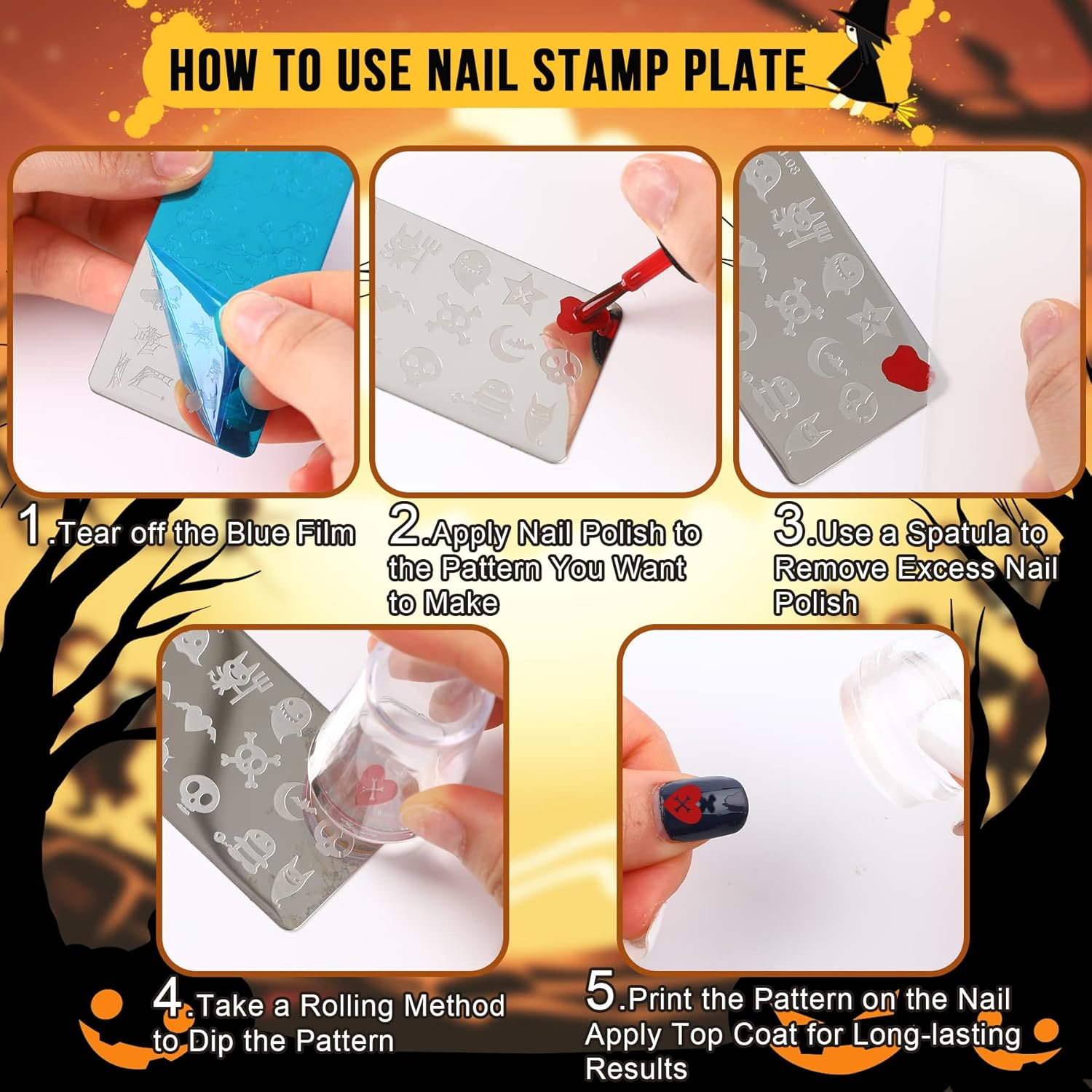 HOW TO USE NAIL STAMP PLATE

1.Tear off the Blue Film

2.Apply Nail Polish to the Pattern You Want to Make

3.Use a Spatula to Remove Excess Nail Polish

4.Take a Rolling Method to Dip the Pattern

5.Print the Pattern on the Nail Apply Top Coat for Long-lasting Results