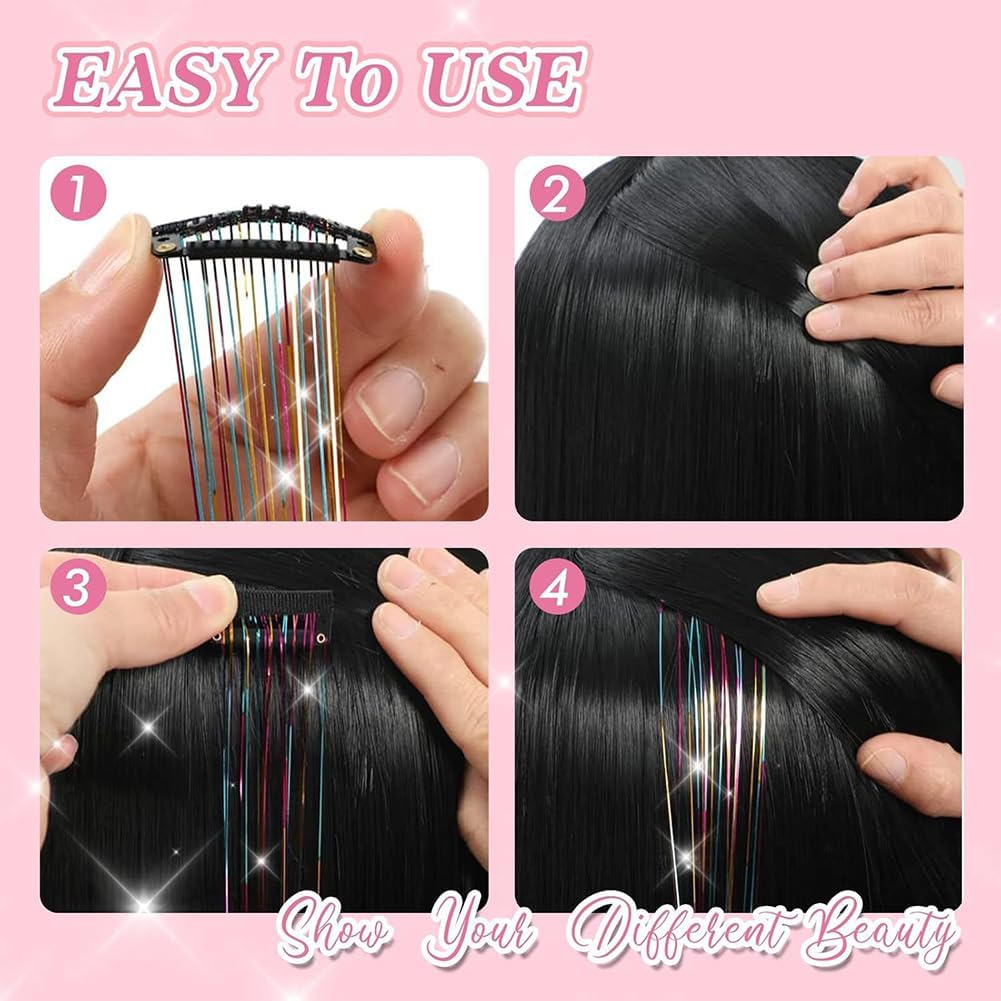 EASY To USE

1

2

3

4

Show Your Different Beauty