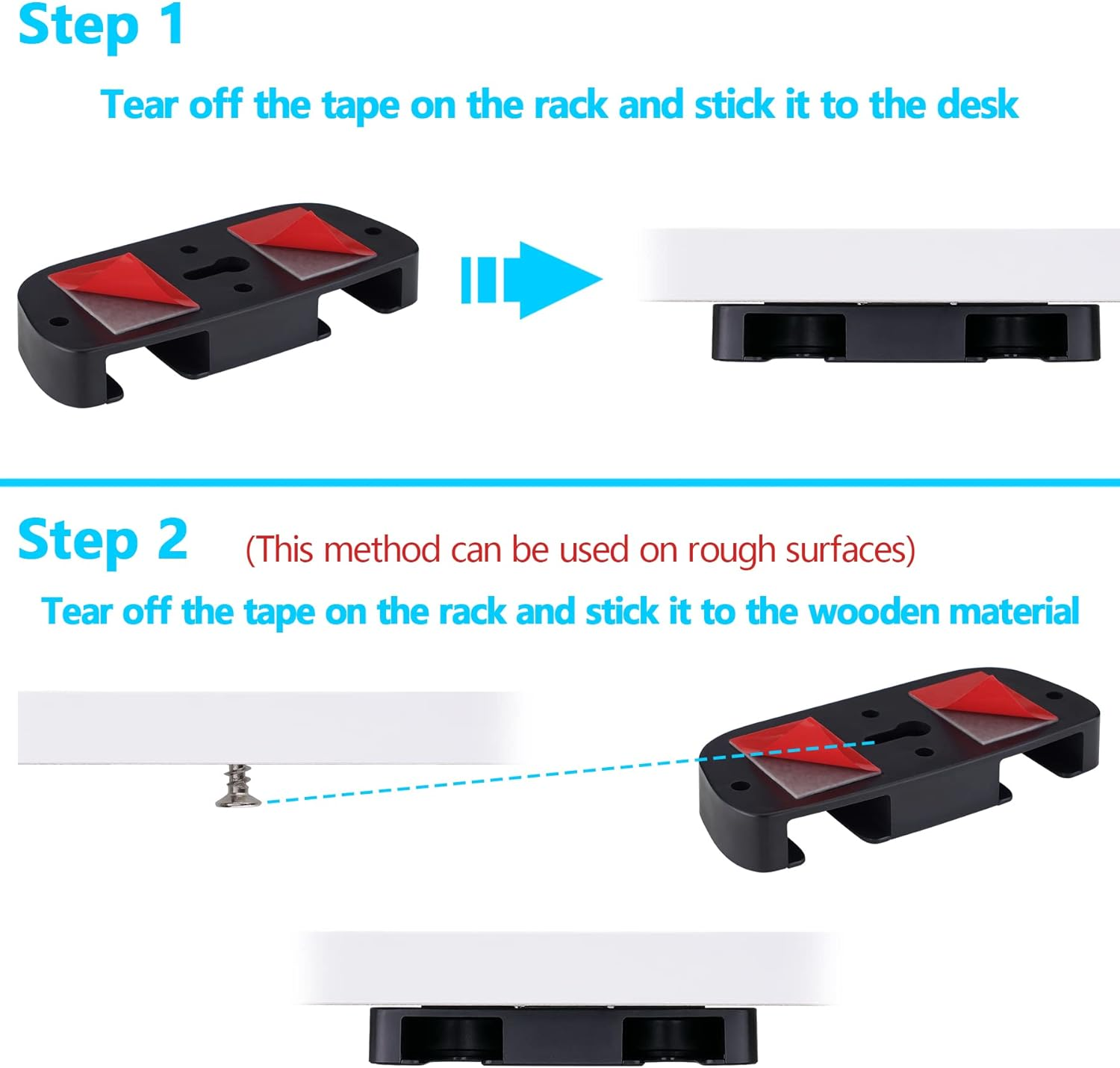 Step 1

Tear off the tape on the rack and stick it to the desk

Step 2 (This method can be used on rough surfaces)

Tear off the tape on the rack and stick it to the wooden material