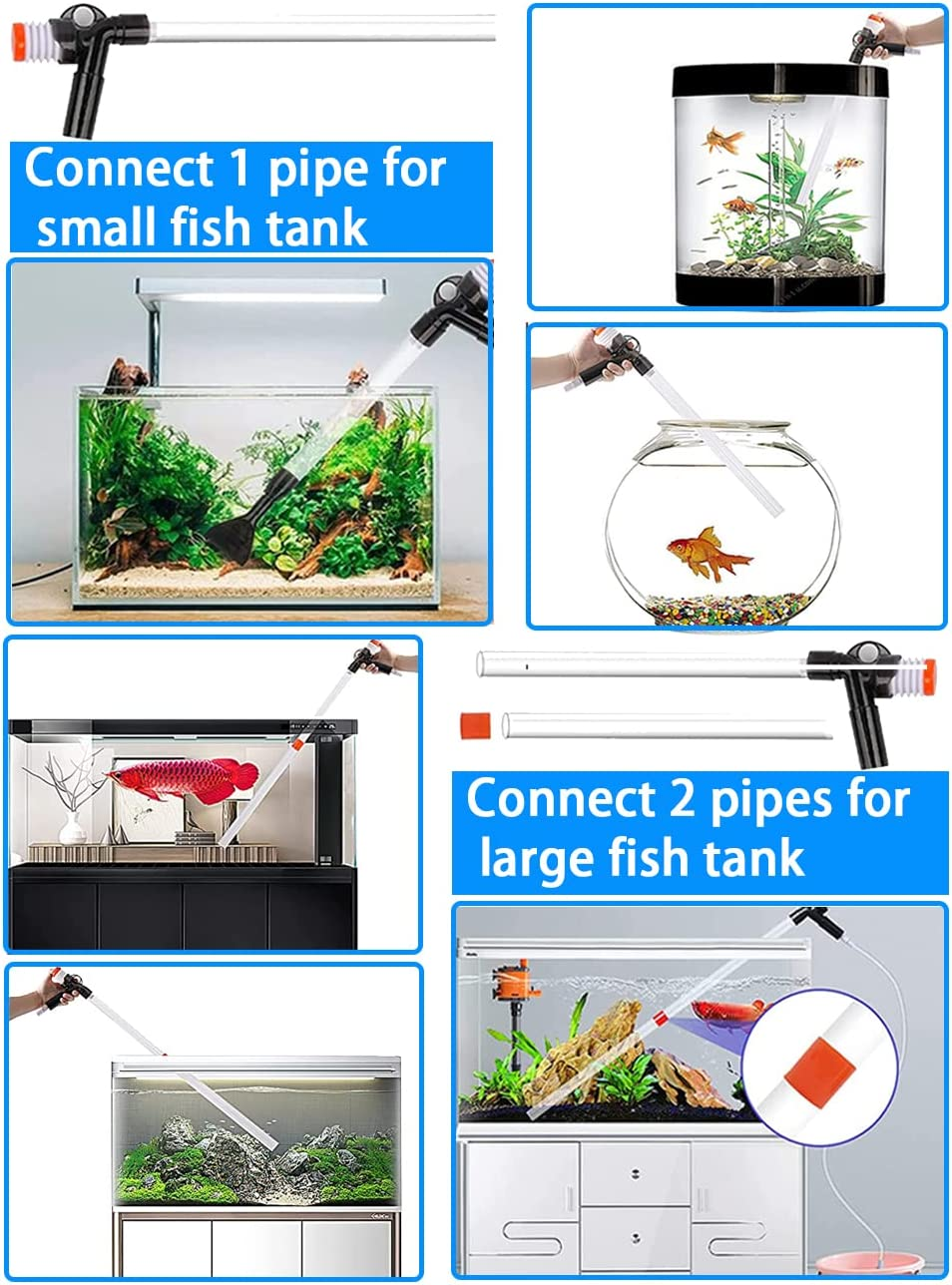 Connect 1 pipe for small fish tank

Connect 2 pipes for large fish tank