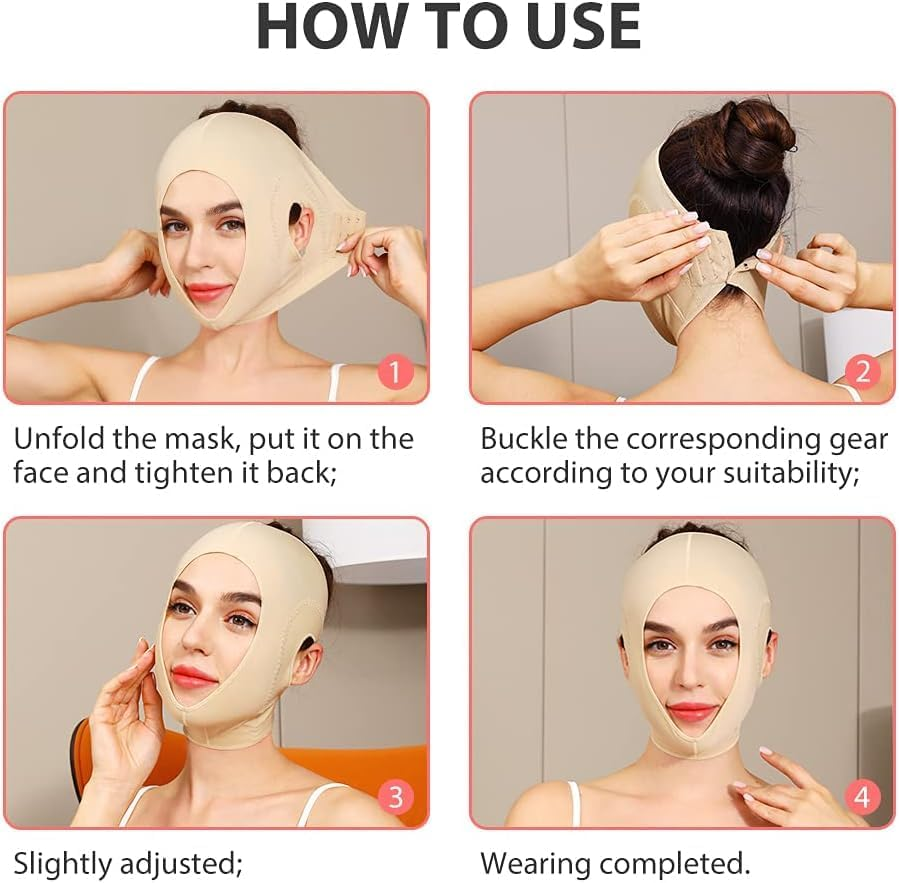 HOW TO USE

1

Unfold the mask, put it on the face and tighten it back;

2

Buckle the corresponding gear according to your suitability;

3

Slightly adjusted;

4

Wearing completed.