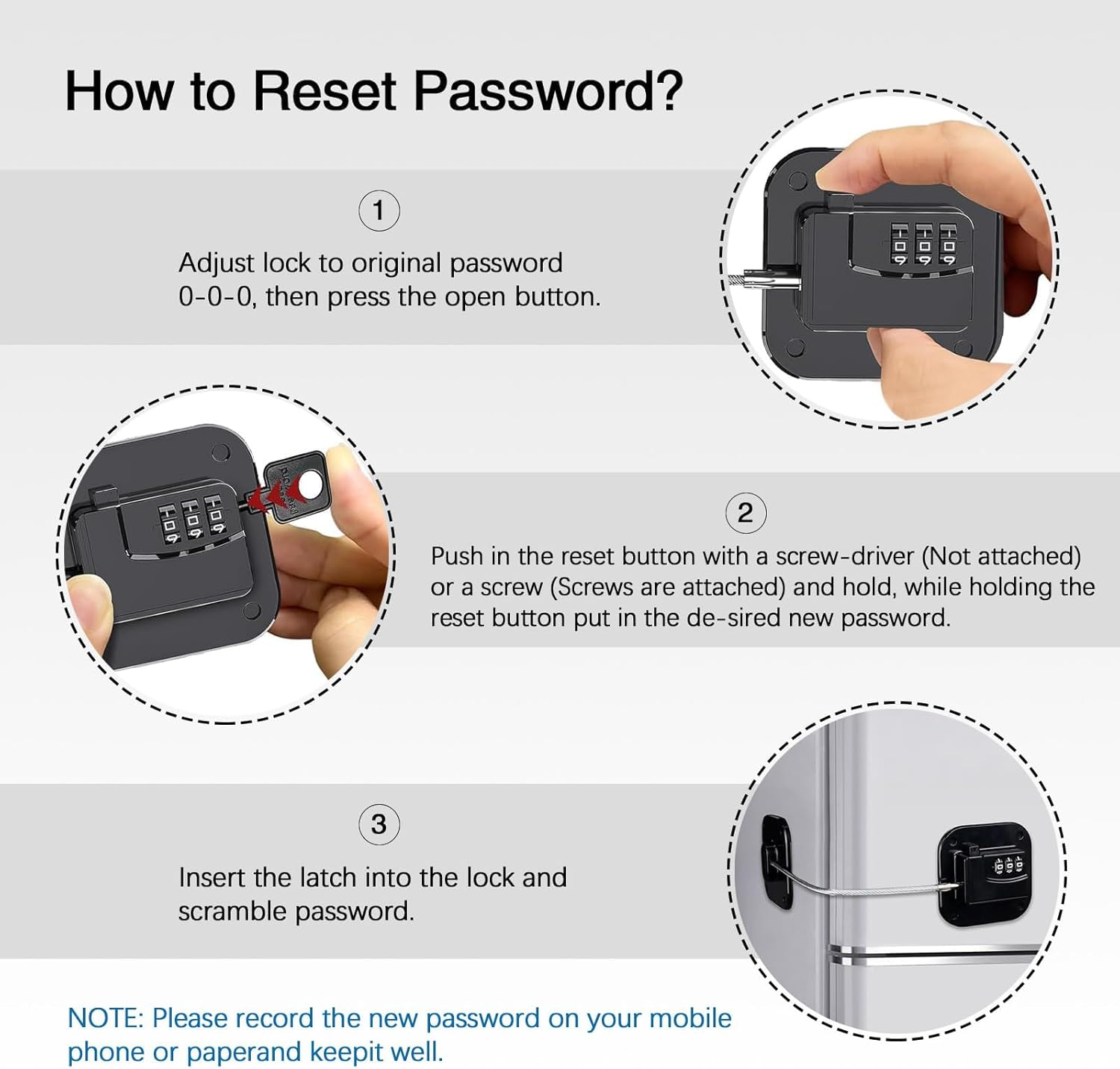 How to Reset Password?

1

Adjust lock to original password 0-0-0, then press the open button.

2

Push in the reset button with a screw-driver (Not attached) or a screw (Screws are attached) and hold, while holding the reset button put in the de-sired new password.

3

Insert the latch into the lock and scramble password.

NOTE: Please record the new password on your mobile phone or paperand keepit well.