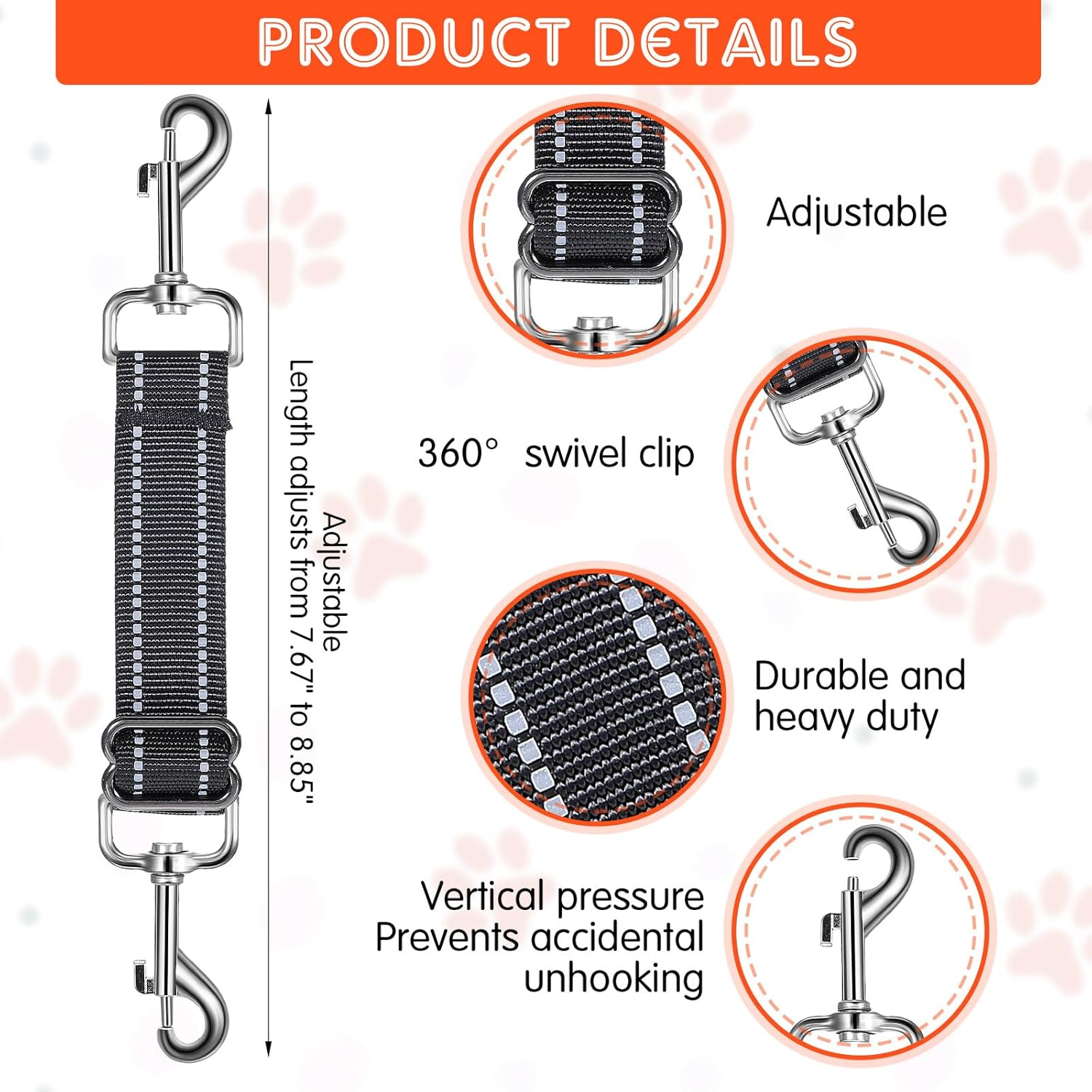 PRODUCT DETAILS

Adjustable
Length adjusts from 7.67" to 8.85"

Adjustable

360° swivel clip

Durable and heavy duty

Vertical pressure Prevents accidental unhooking