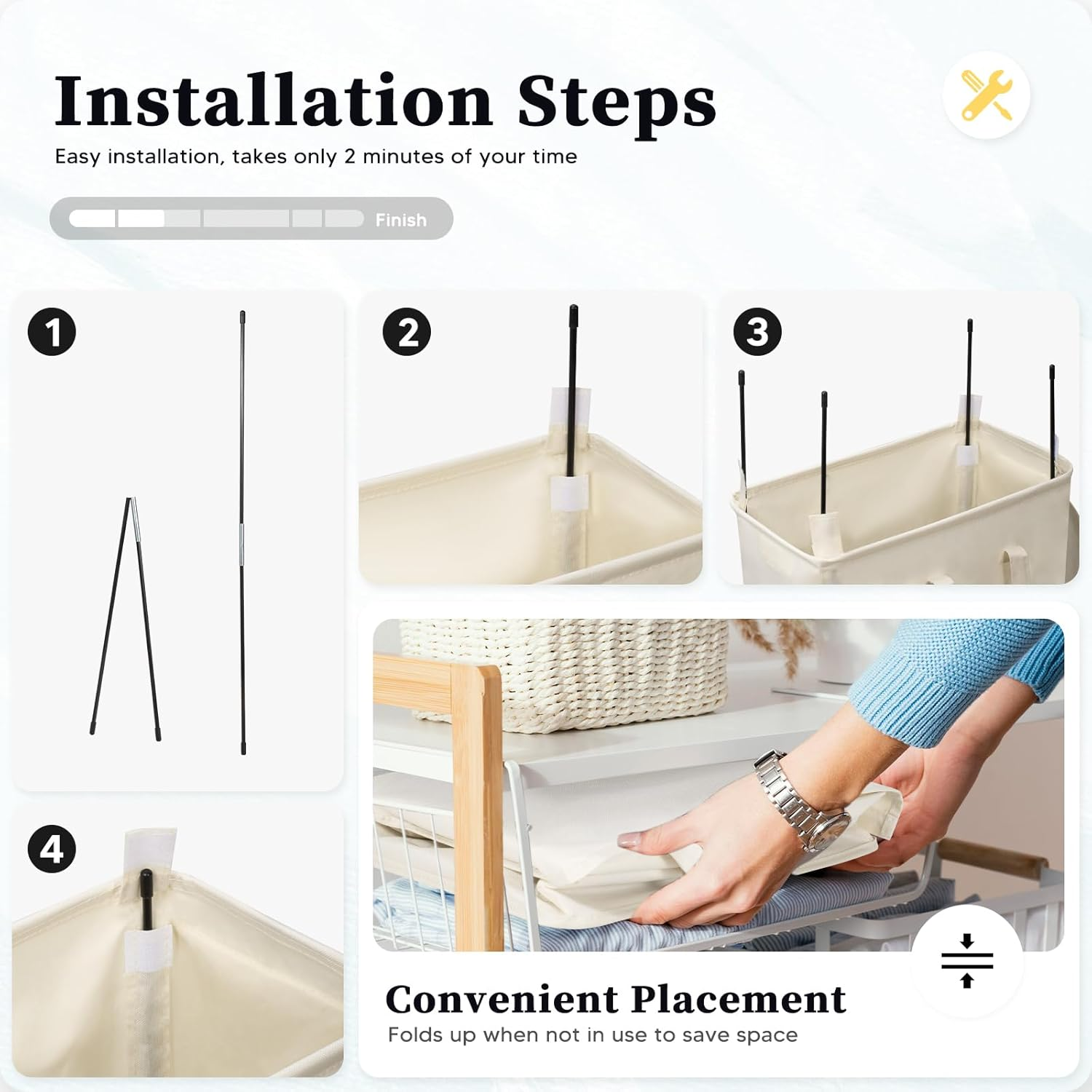 Installation Steps

Easy installation, takes only 2 minutes of your time

Finish

1

2

3

4

Convenient Placement

Folds up when not in use to save space