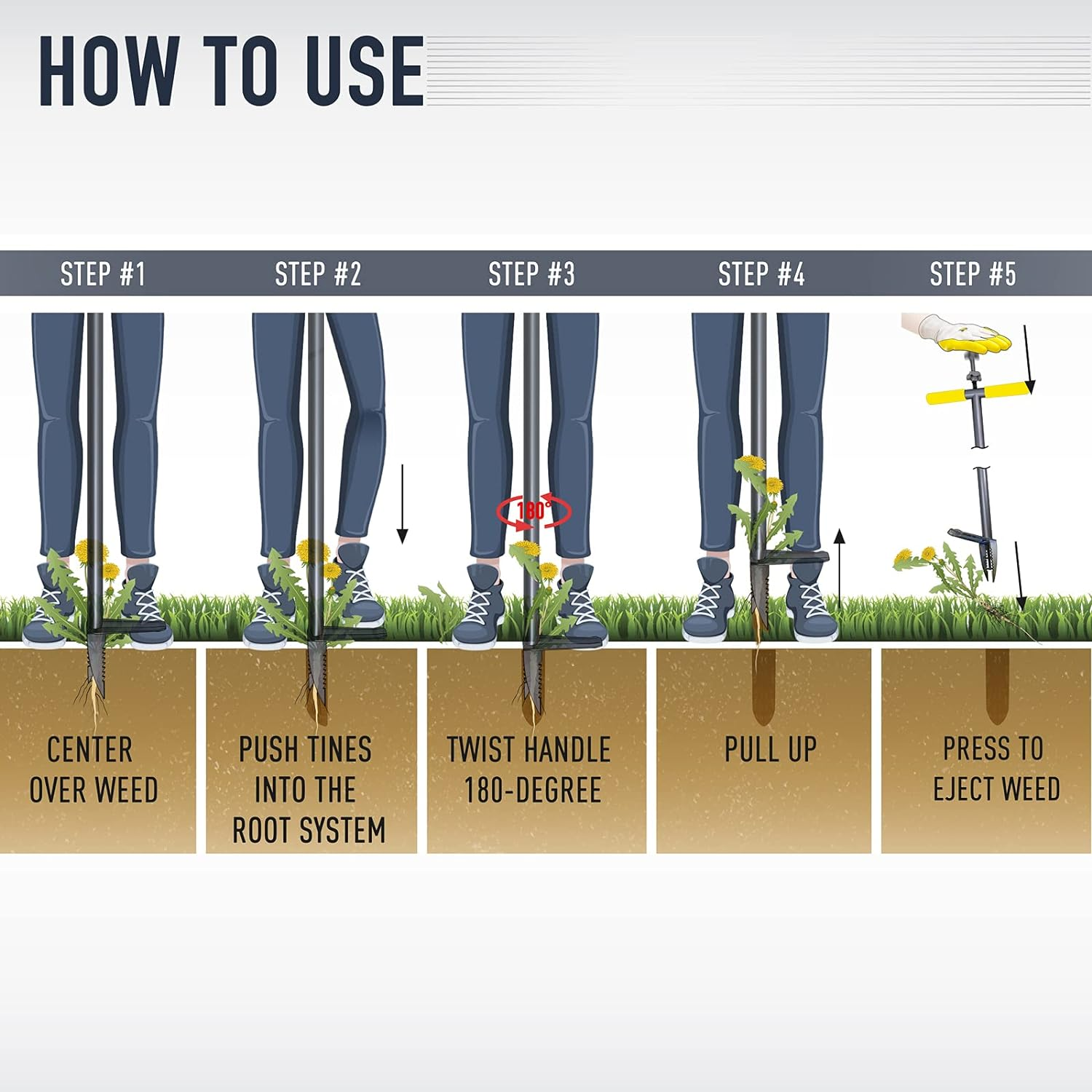 HOW TO USE

STEP #1

STEP #2

STEP #3

STEP #4

STEP #5

180°

CENTER OVER WEED

PUSH TINES INTO THE ROOT SYSTEM

TWIST HANDLE 180-DEGREE

PULL UP

PRESS TO EJECT WEED