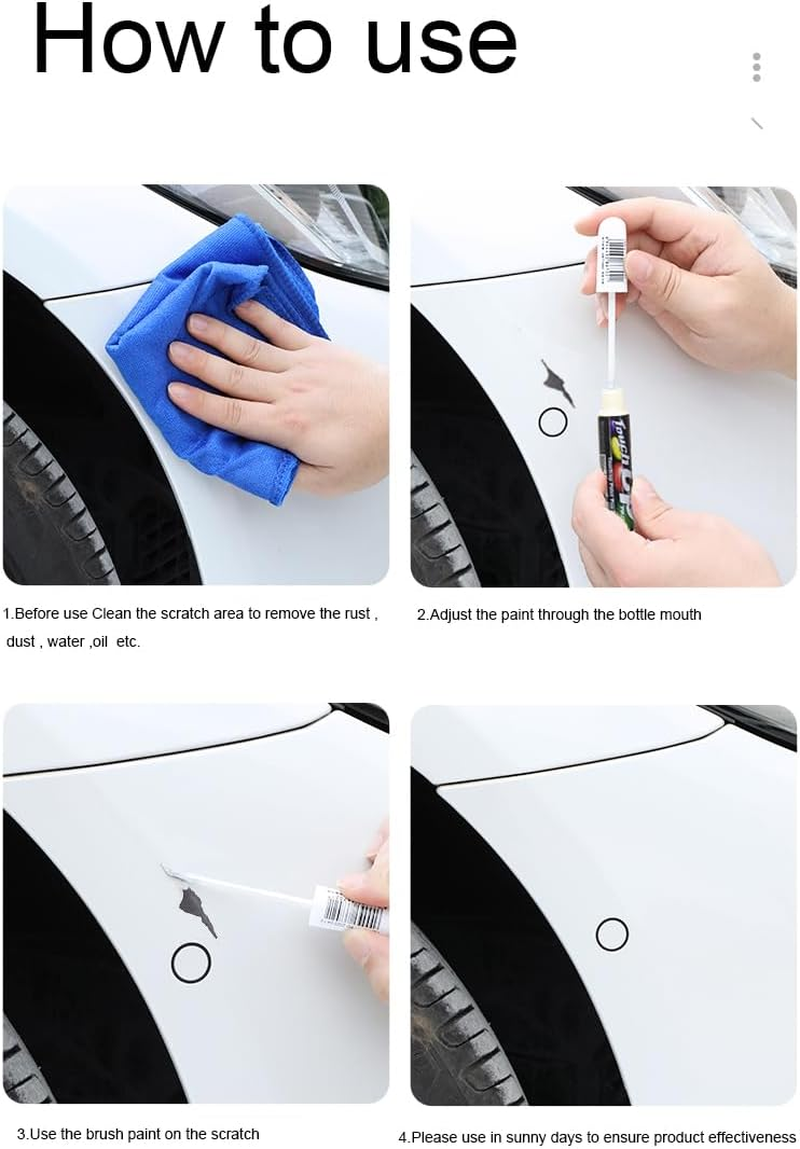 How to use

1.Before use Clean the scratch area to remove the rust , dust , water ,oil etc.

2.Adjust the paint through the bottle mouth

3.Use the brush paint on the scratch

4.Please use in sunny days to ensure product effectiveness