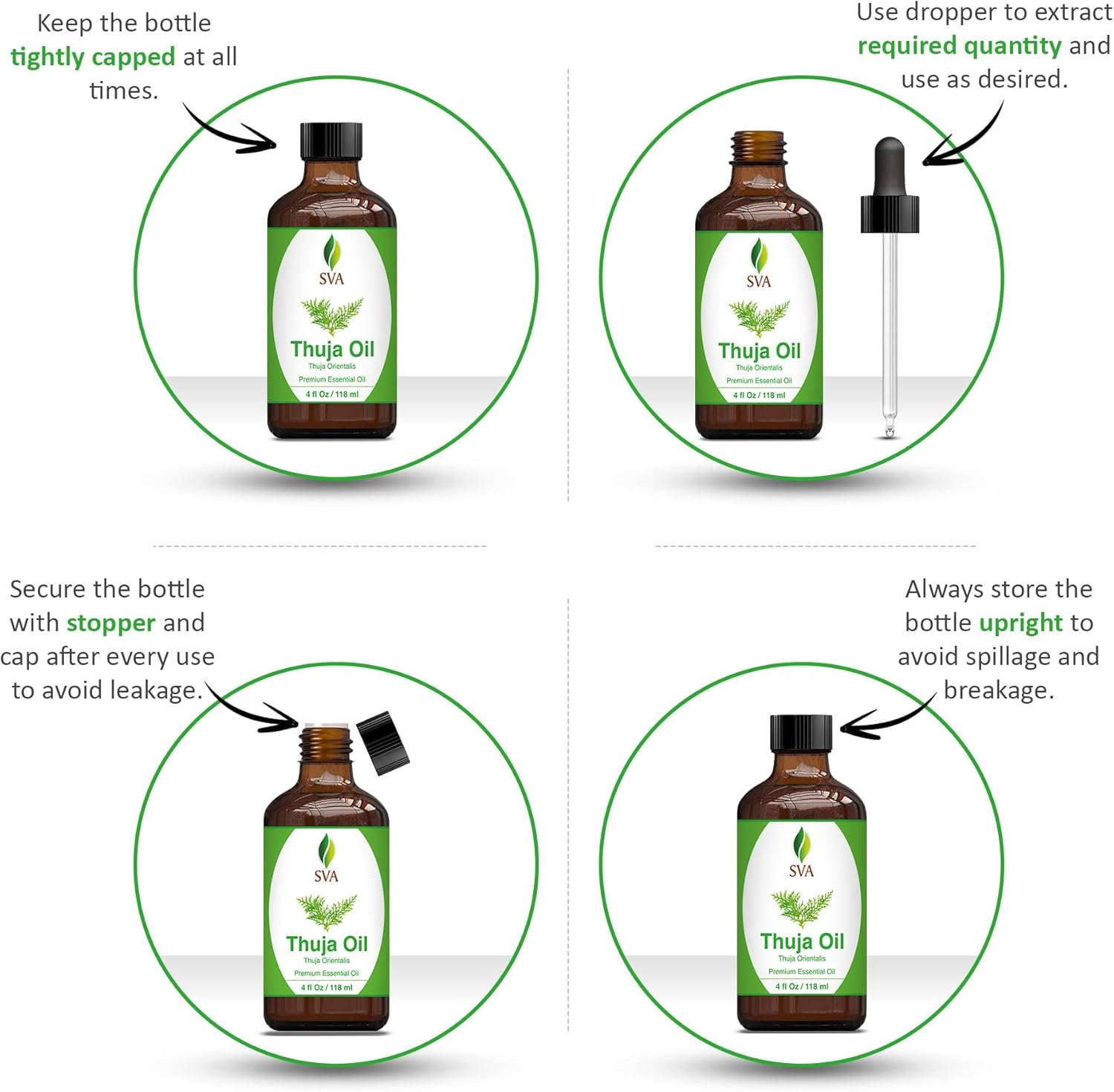 Keep the bottle tightly capped at all times.

SVA
Thuja Oil
Thuja Orientalis
Premium Essential Oil
4 fl Oz / 118 ml

Use dropper to extract required quantity and use as desired.

SVA
Thuja Oil
Thuja Orientalis
Premium Essential Oil
4 fl Oz / 118 ml

Secure the bottle with stopper and cap after every use to avoid leakage.

SVA
Thuja Oil
Thuja Orientalis
Premium Essential Oil
4 fl Oz / 118 ml

Always store the bottle upright to avoid spillage and breakage.

SVA
Thuja Oil
Thuja Orientalis
Premium Essential Oil
4 fl Oz / 118 ml