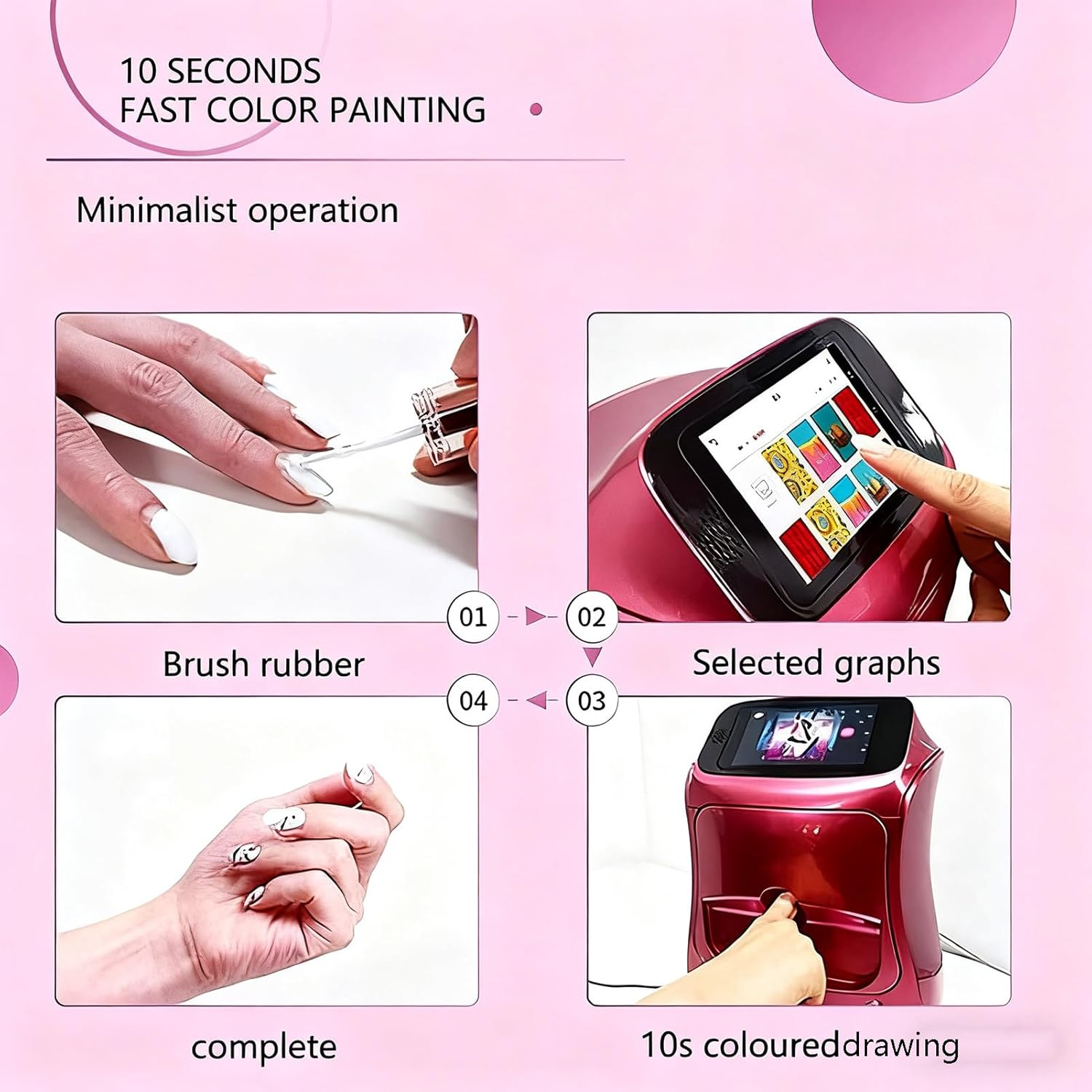 10 SECONDS
FAST COLOR PAINTING

Minimalist operation

01

02

Brush rubber

Selected graphs

04

03

complete

10s coloureddrawing