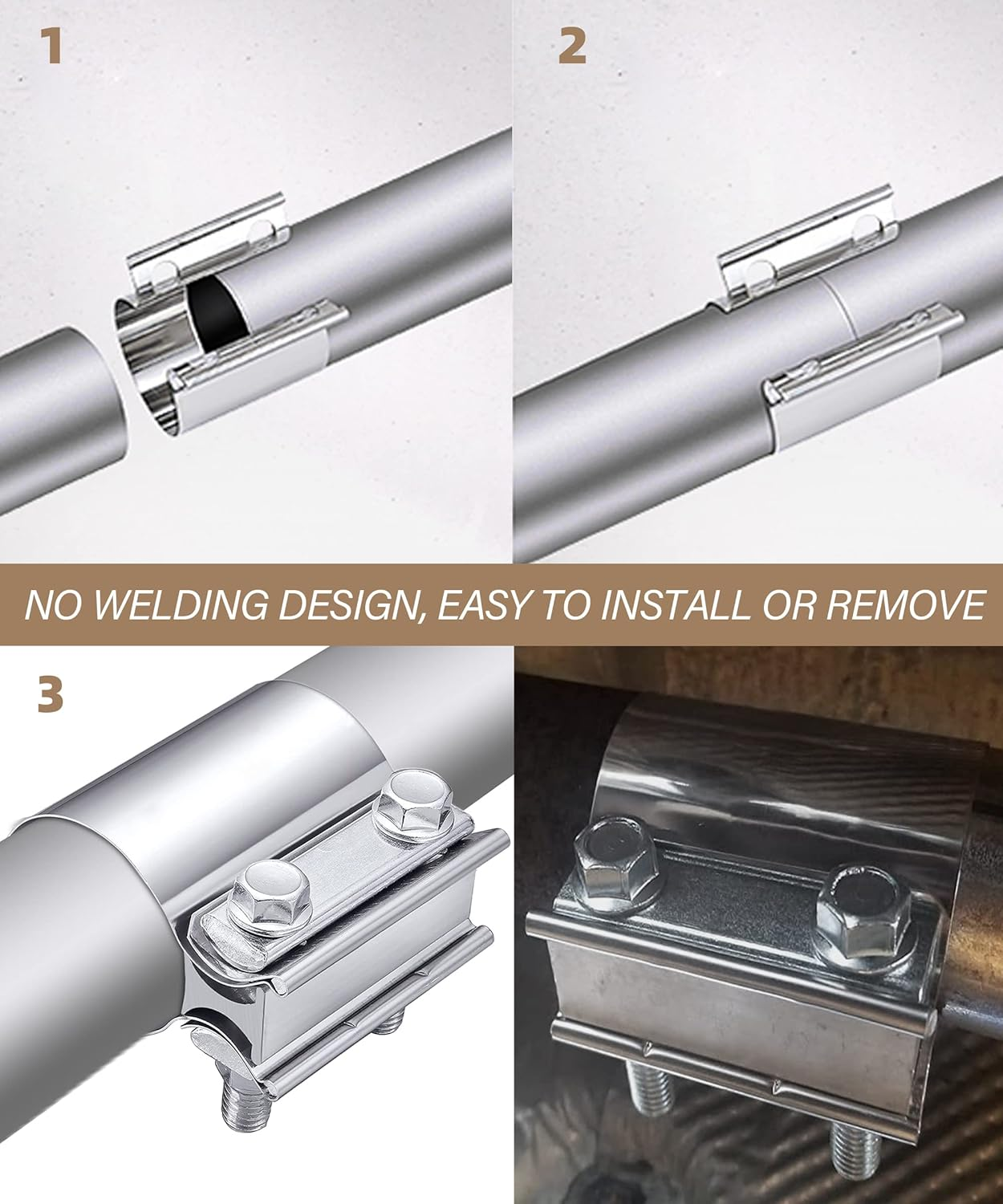 1

2

NO WELDING DESIGN, EASY TO INSTALL OR REMOVE

3