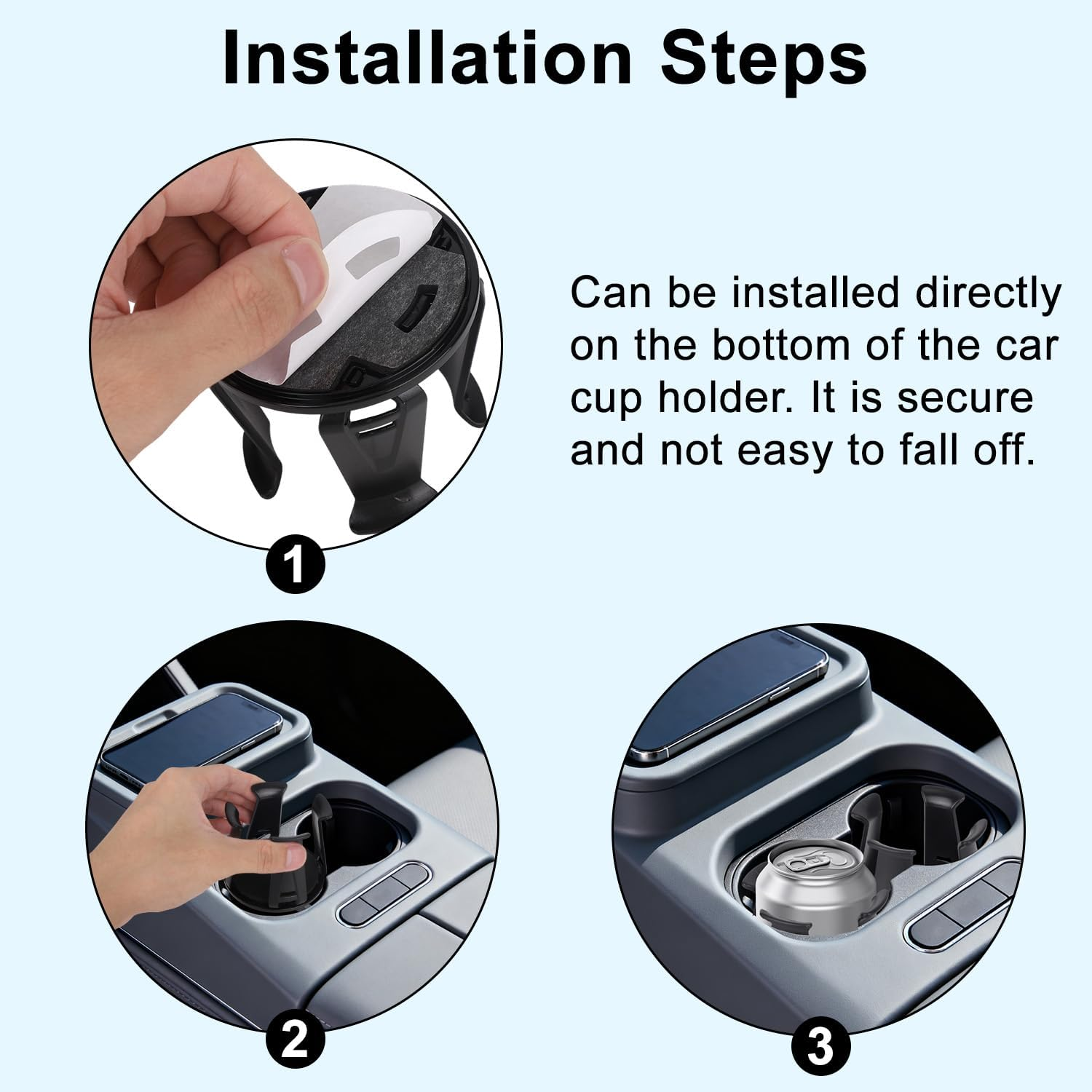 Installation Steps

Can be installed directly on the bottom of the car cup holder. It is secure and not easy to fall off.

1

2

3