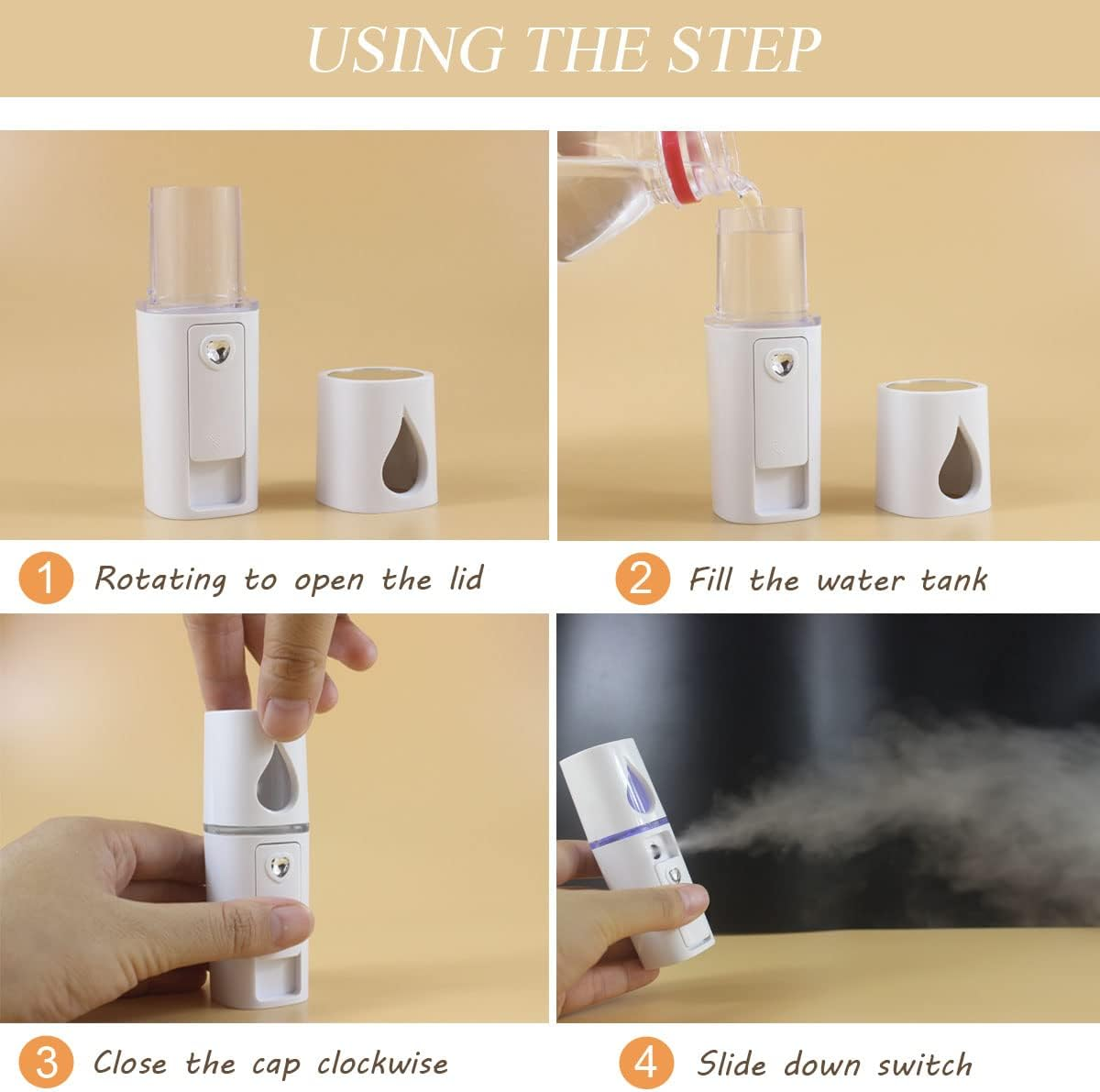 USING THE STEP

1 Rotating to open the lid

2 Fill the water tank

3 Close the cap clockwise

4 Slide down switch