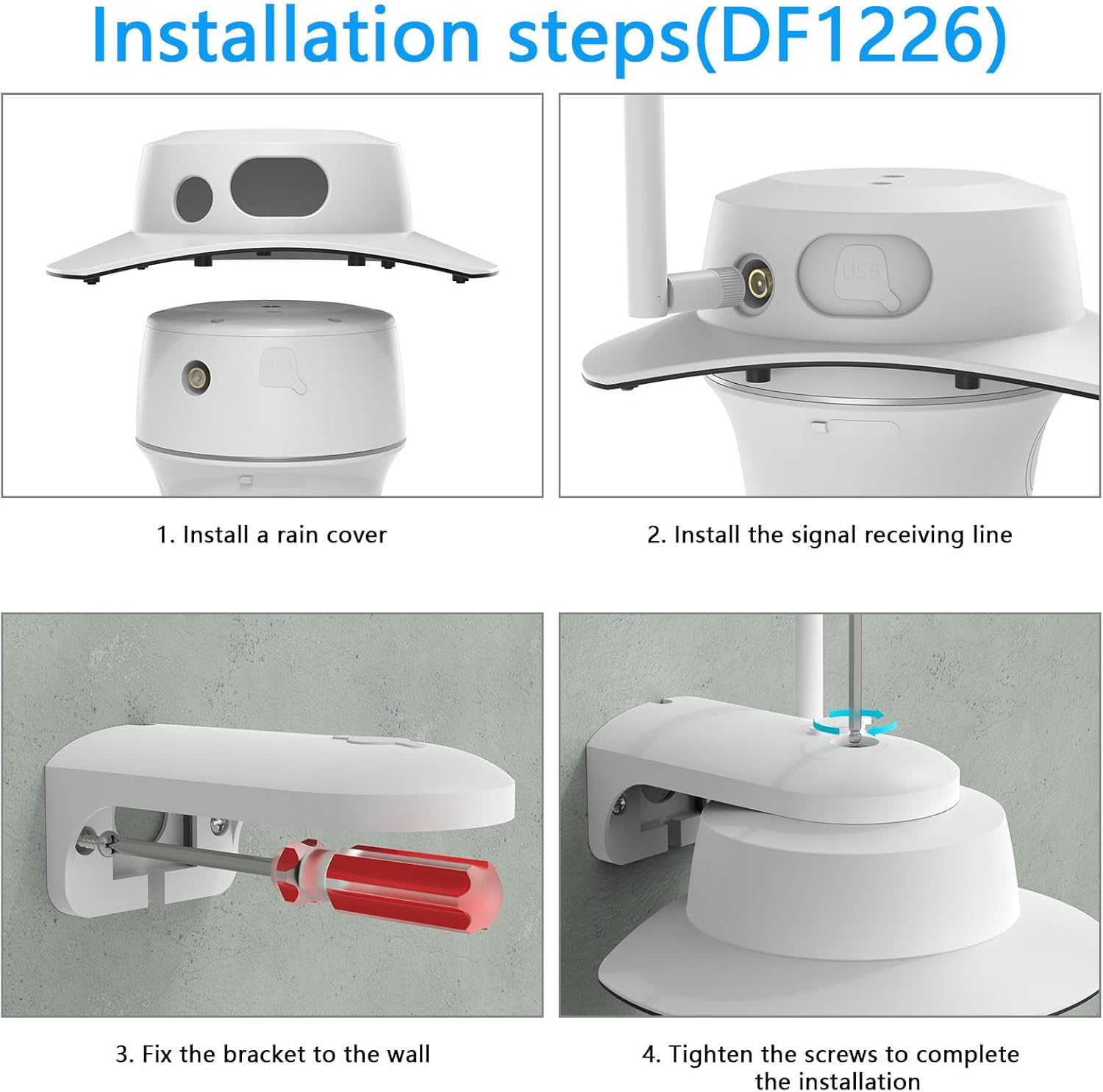 Installation steps(DF1226)

USB

1. Install a rain cover

2. Install the signal receiving line

3. Fix the bracket to the wall

4. Tighten the screws to complete the installation