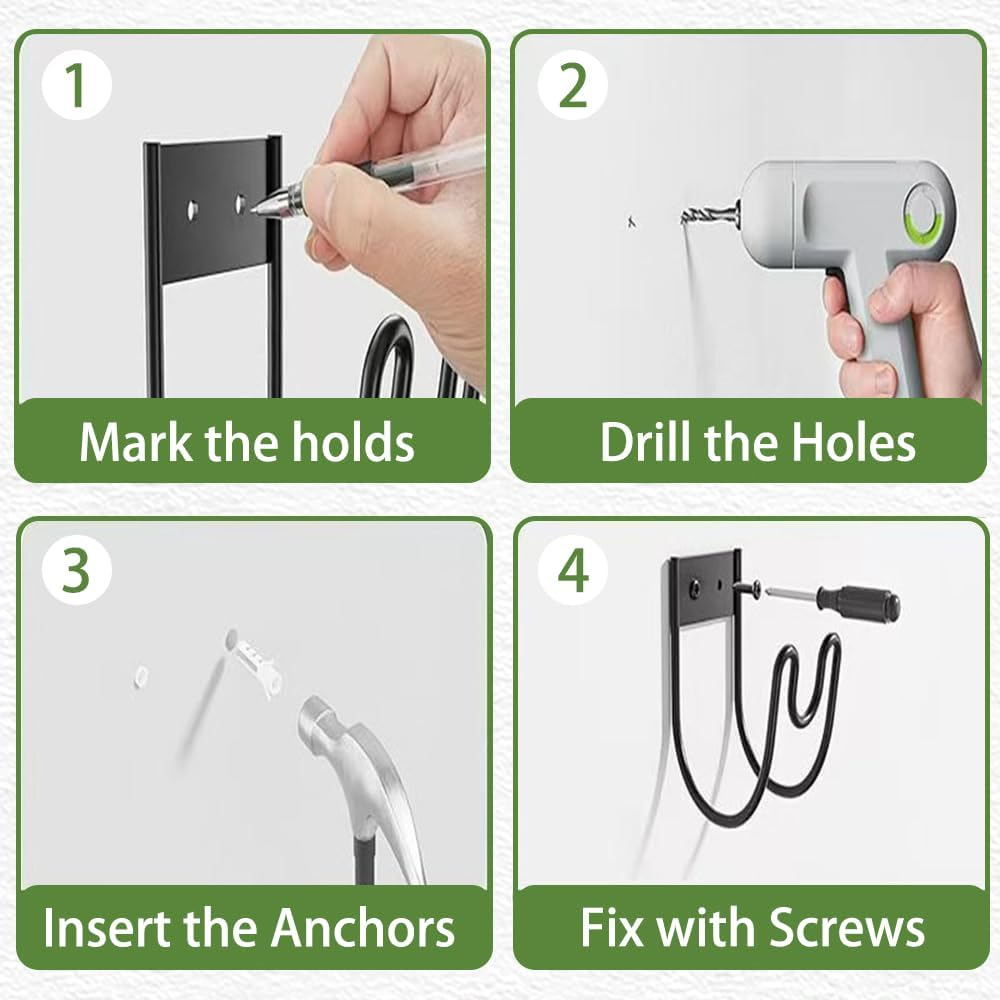 1
Mark the holds

2
Drill the Holes

3
Insert the Anchors

4
Fix with Screws