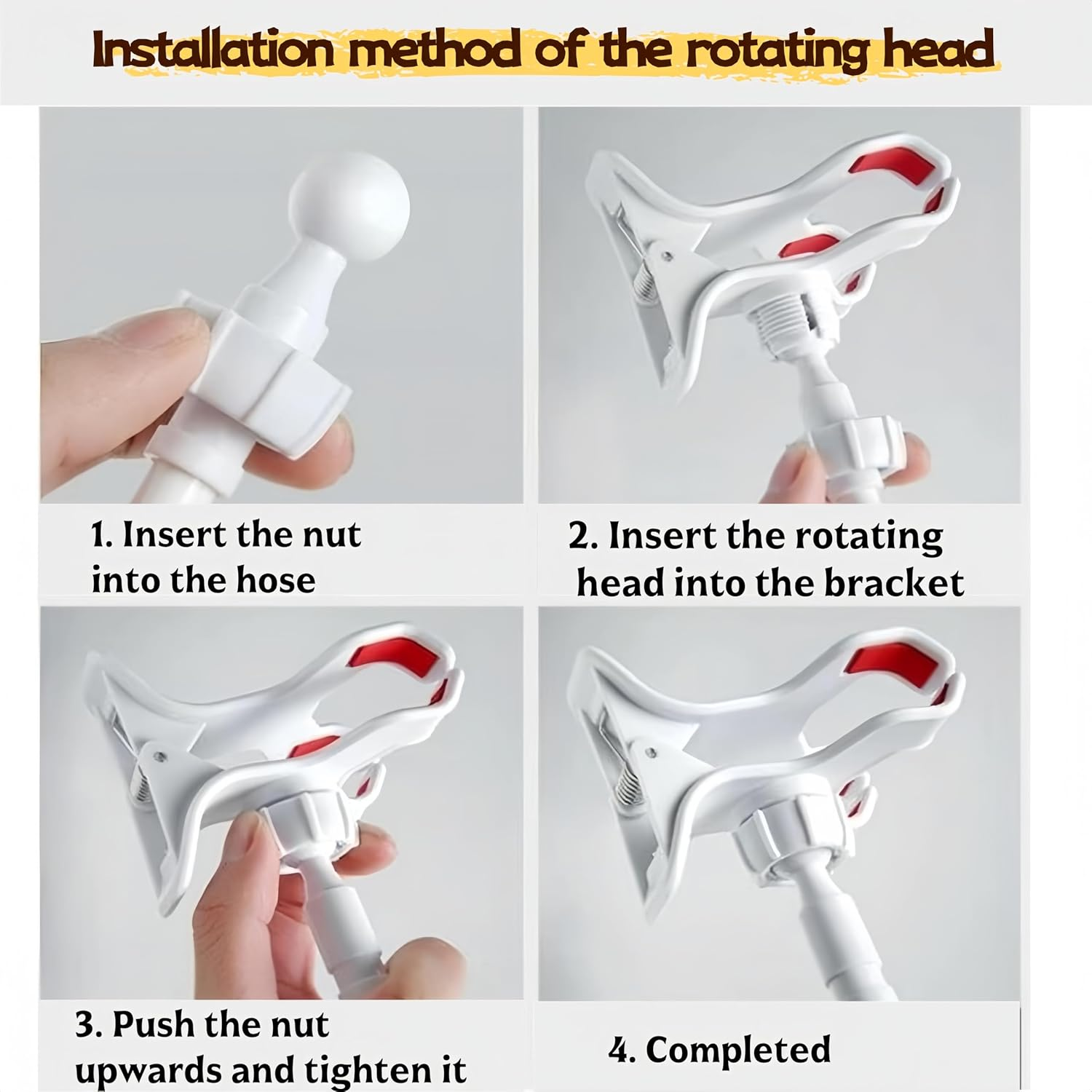 Installation method of the rotating head

1. Insert the nut into the hose

2. Insert the rotating head into the bracket

3. Push the nut upwards and tighten it

4. Completed