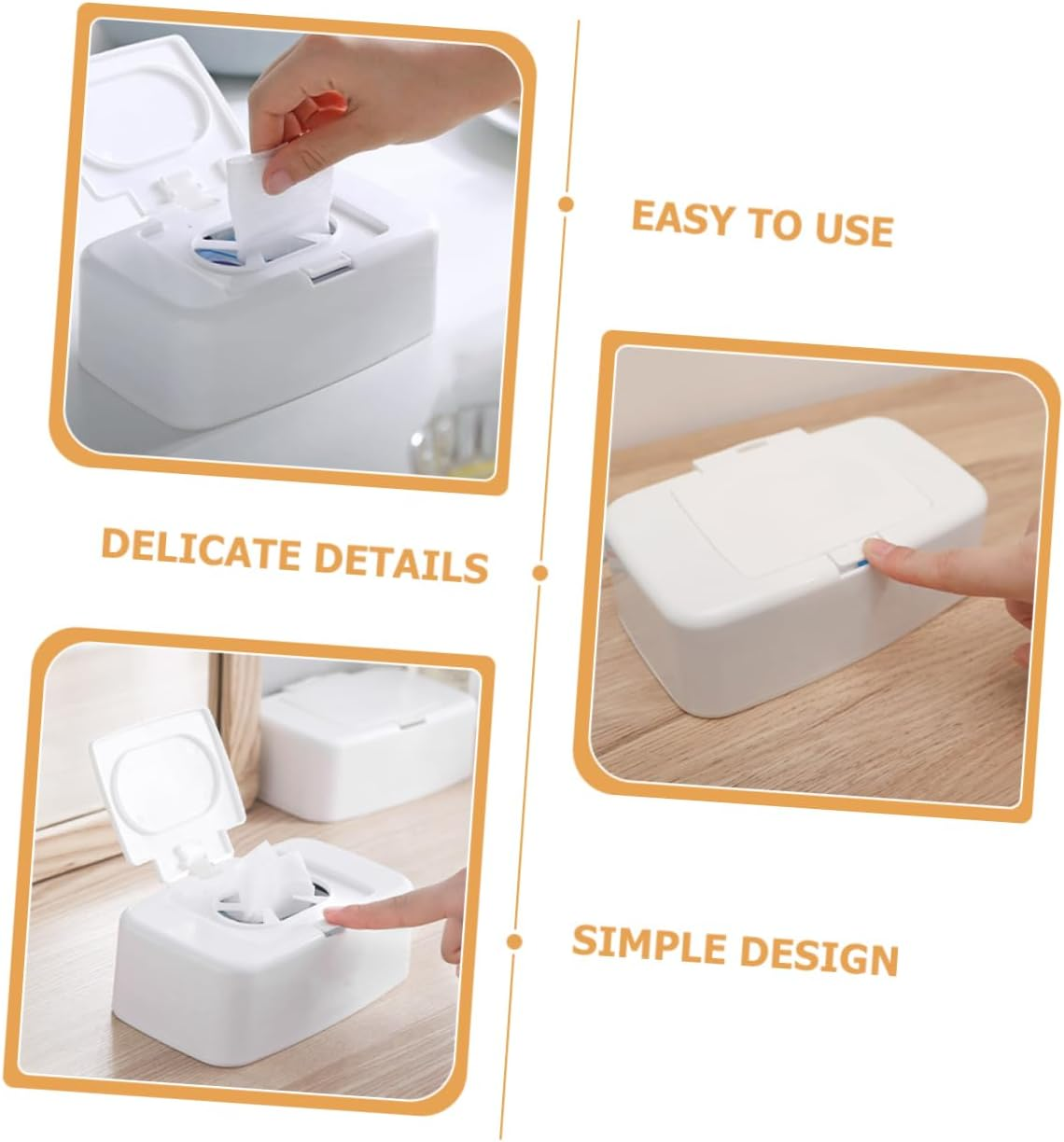 EASY TO USE

DELICATE DETAILS

SIMPLE DESIGN