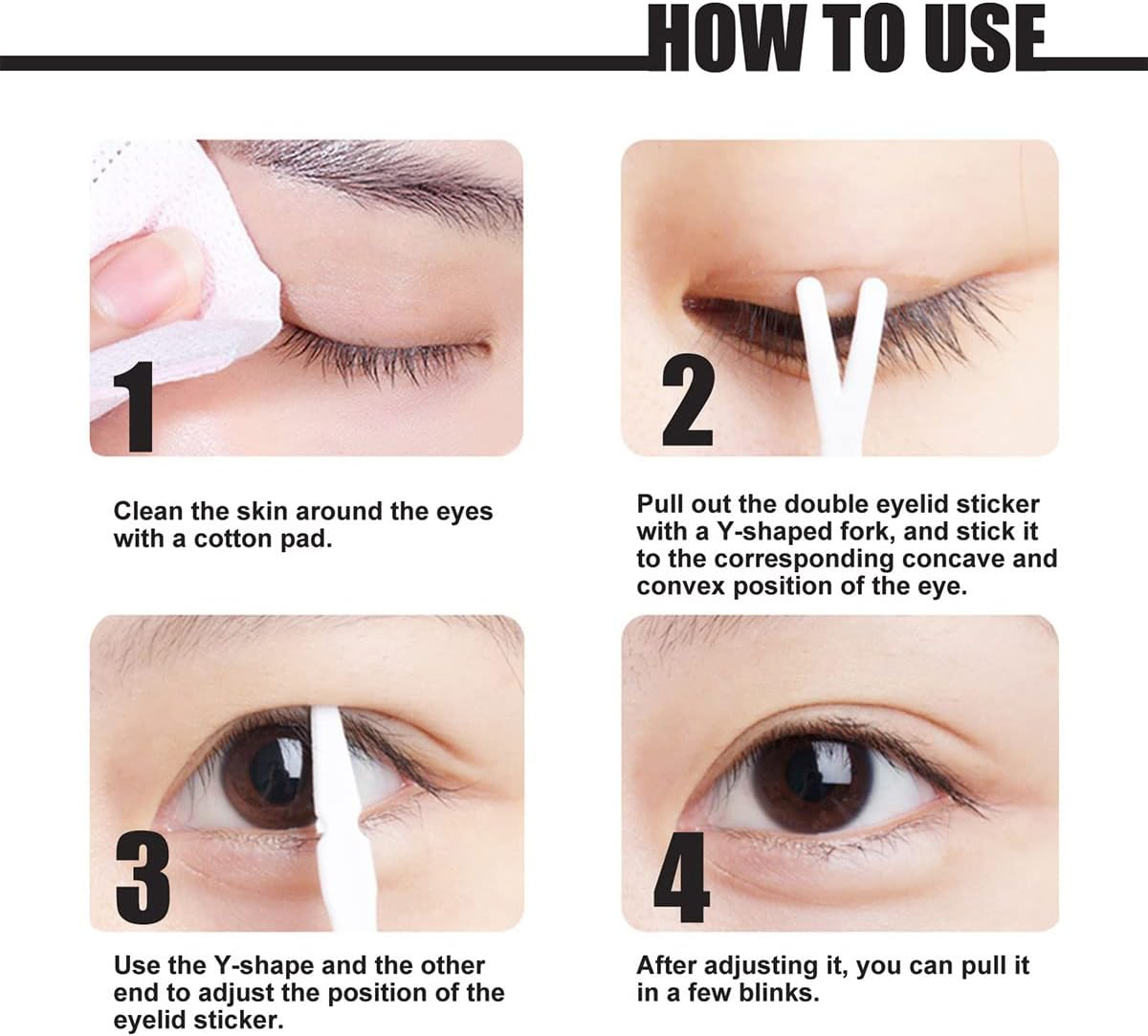 HOW TO USE

1

Clean the skin around the eyes with a cotton pad.

2

Pull out the double eyelid sticker with a Y-shaped fork, and stick it to the corresponding concave and convex position of the eye.

3

Use the Y-shape and the other end to adjust the position of the eyelid sticker.

4

After adjusting it, you can pull it in a few blinks.