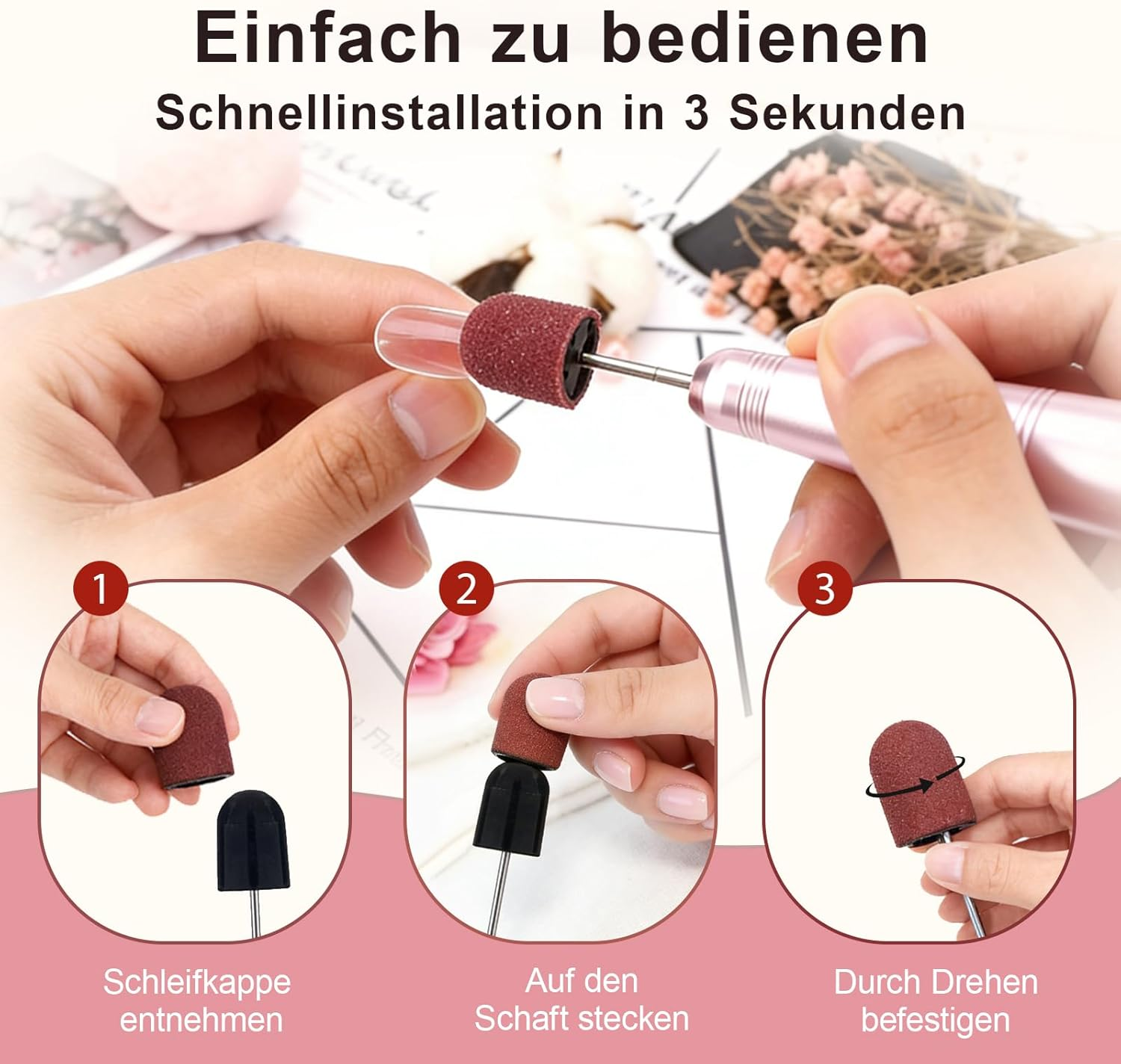 Einfach zu bedienen

Schnellinstallation in 3 Sekunden

1

2

3

Schleifkappe entnehmen

Auf den Schaft stecken

Durch Drehen befestigen