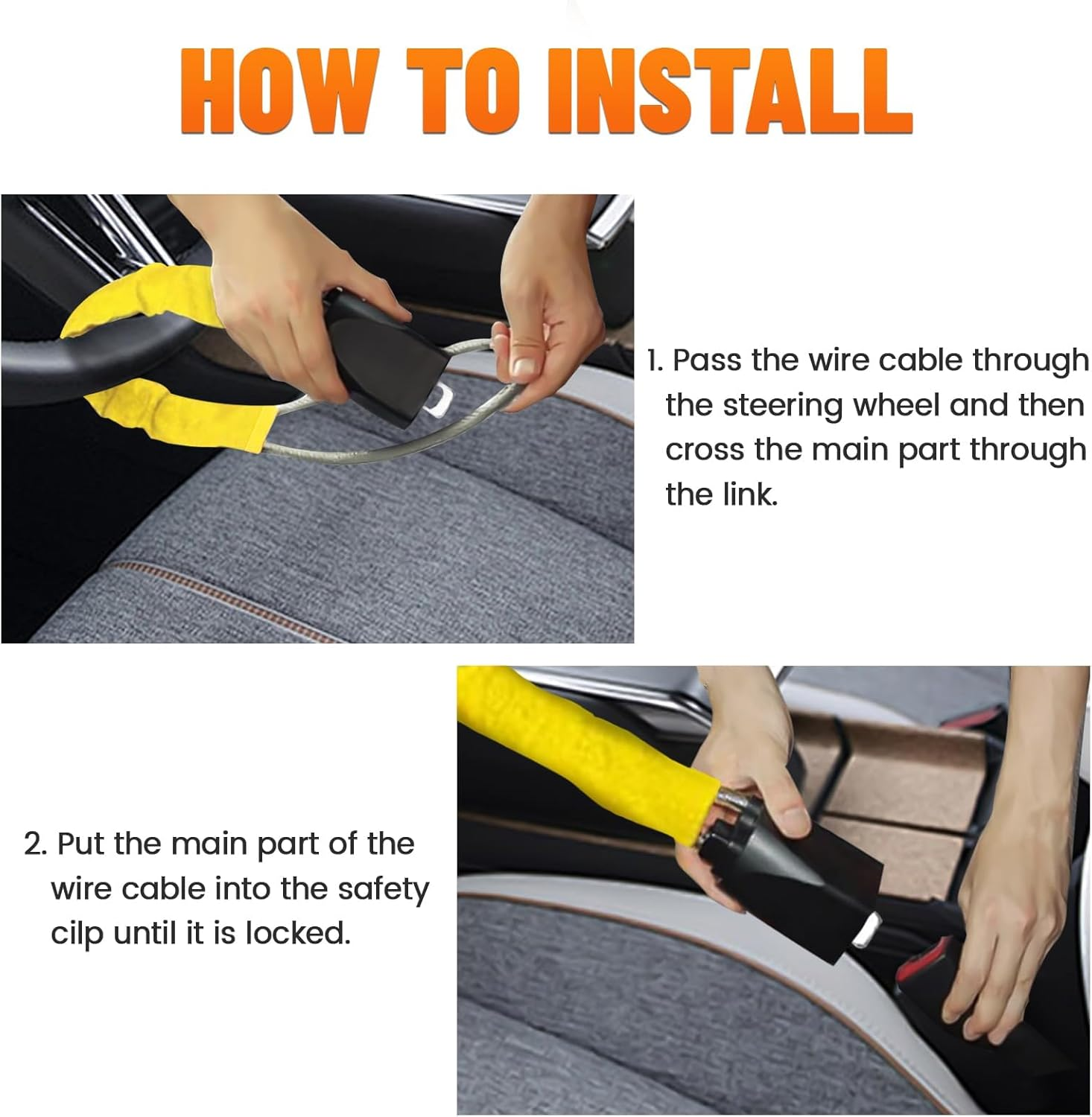 HOW TO INSTALL

1. Pass the wire cable through the steering wheel and then cross the main part through the link.

2. Put the main part of the wire cable into the safety cilp until it is locked.