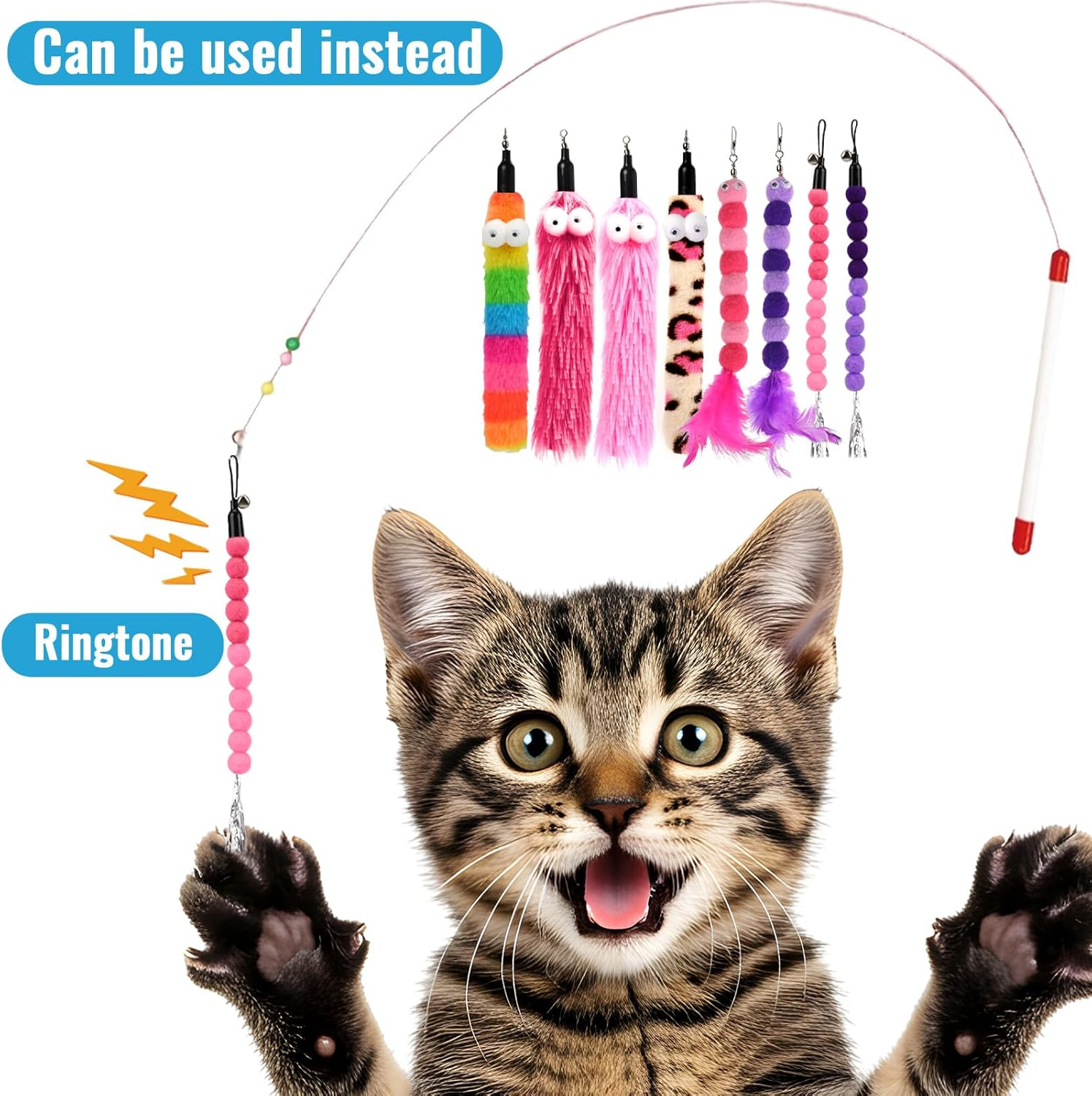 Can be used instead

Ringtone