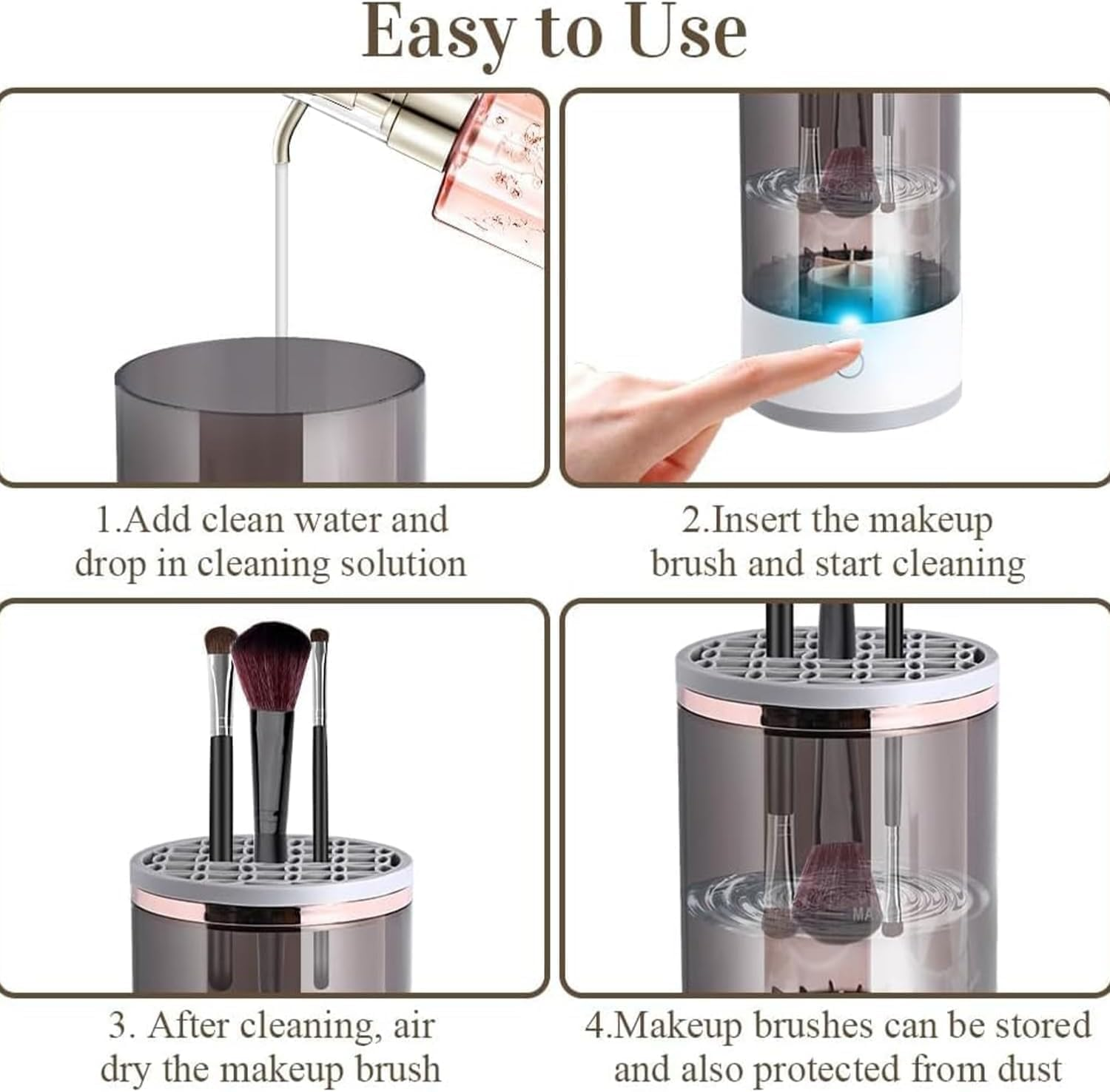 Easy to Use

1.Add clean water and drop in cleaning solution

2.Insert the makeup brush and start cleaning

3. After cleaning, air dry the makeup brush

4.Makeup brushes can be stored and also protected from dust