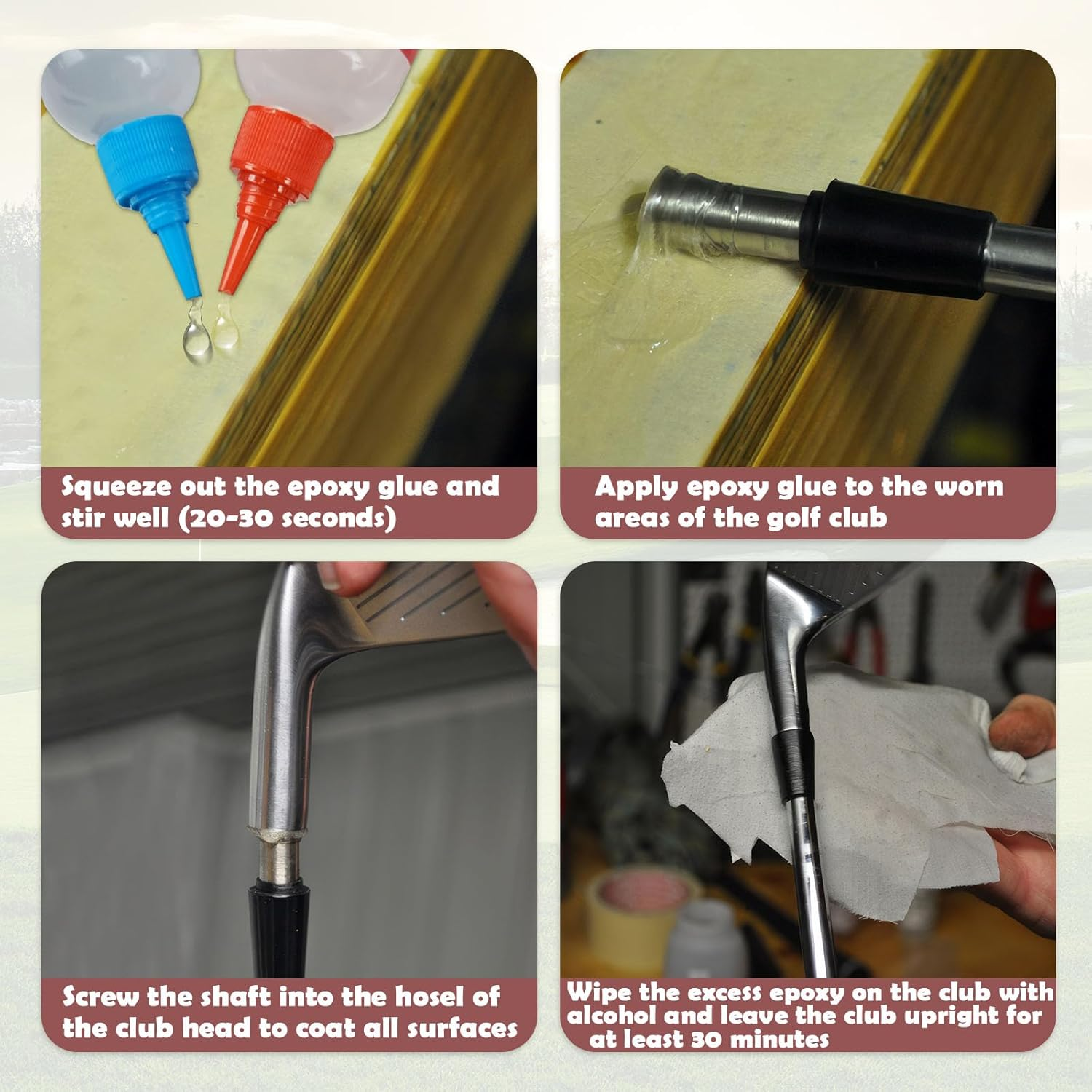 Squeeze out the epoxy glue and stir well (20-30 seconds)

Apply epoxy glue to the worn areas of the golf club

Screw the shaft into the hosel of the club head to coat all surfaces

Wipe the excess epoxy on the club with alcohol and leave the club upright for at least 30 minutes