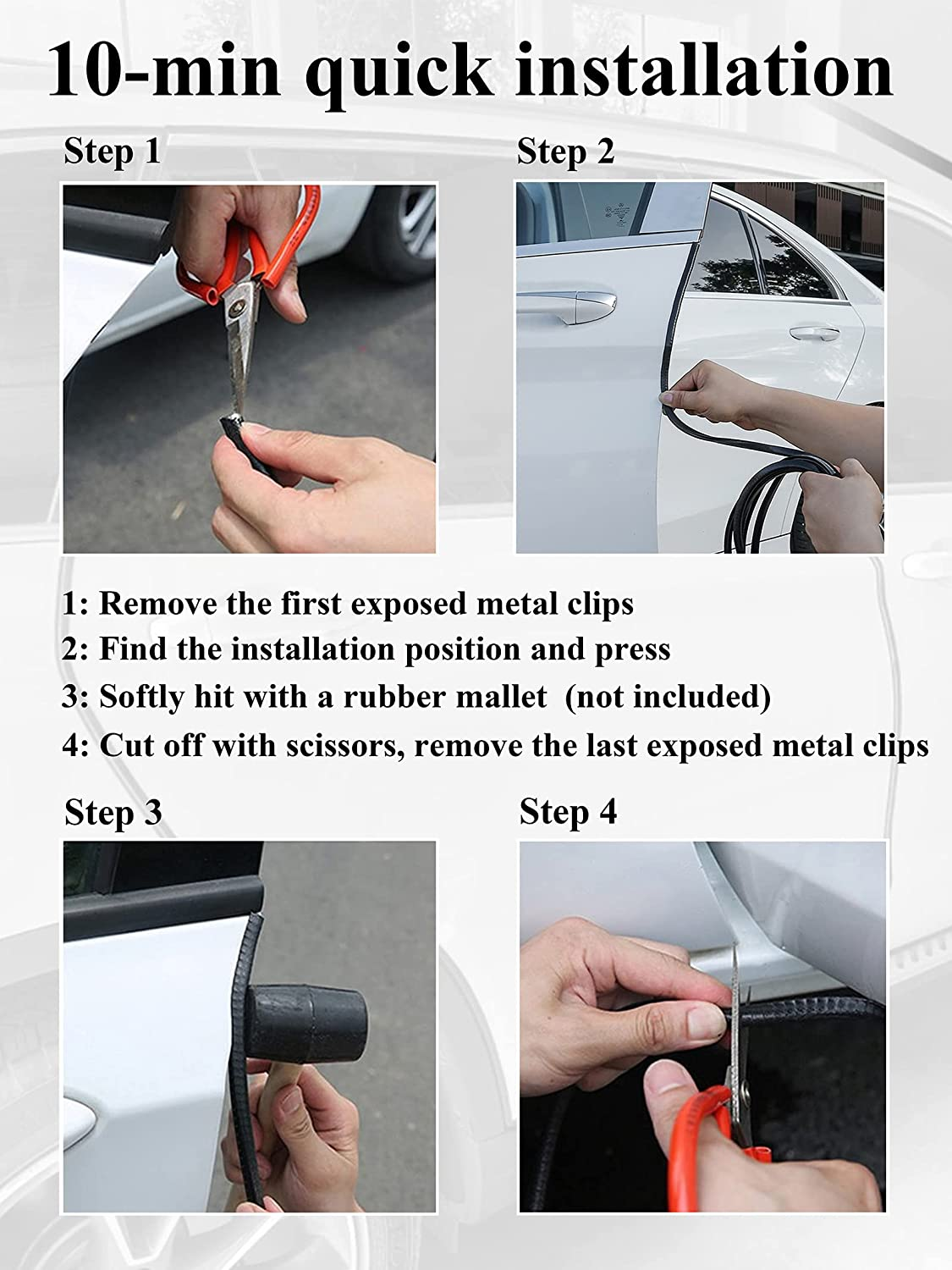 10-min quick installation

Step 1

Step 2

1: Remove the first exposed metal clips
2: Find the installation position and press
3: Softly hit with a rubber mallet (not included)
4: Cut off with scissors, remove the last exposed metal clips

Step 3

Step 4