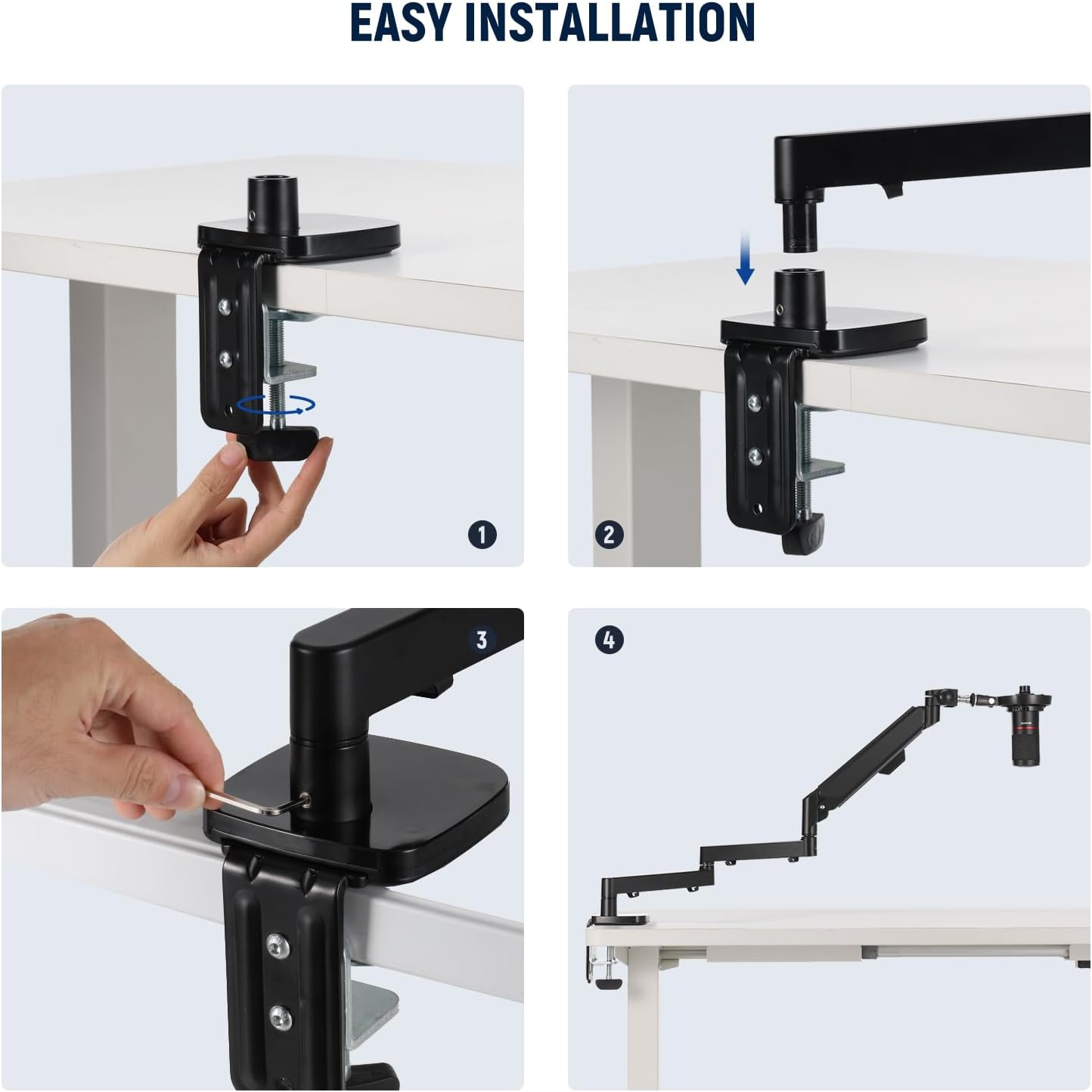 EASY INSTALLATION

1

2

3

4