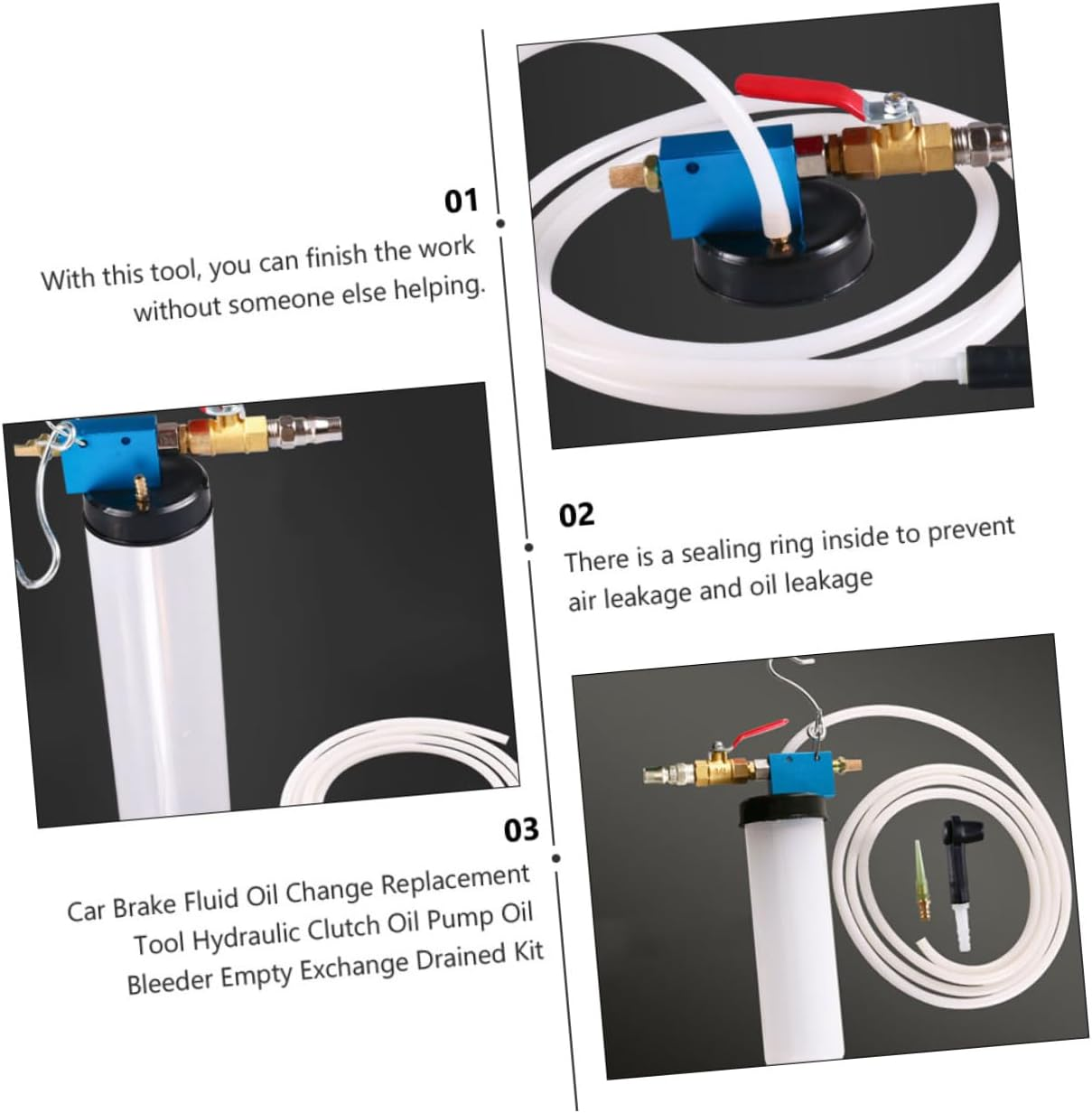 01

With this tool, you can finish the work without someone else helping.

02

There is a sealing ring inside to prevent air leakage and oil leakage

03

Car Brake Fluid Oil Change Replacement Tool Hydraulic Clutch Oil Pump Oil Bleeder Empty Exchange Drained Kit