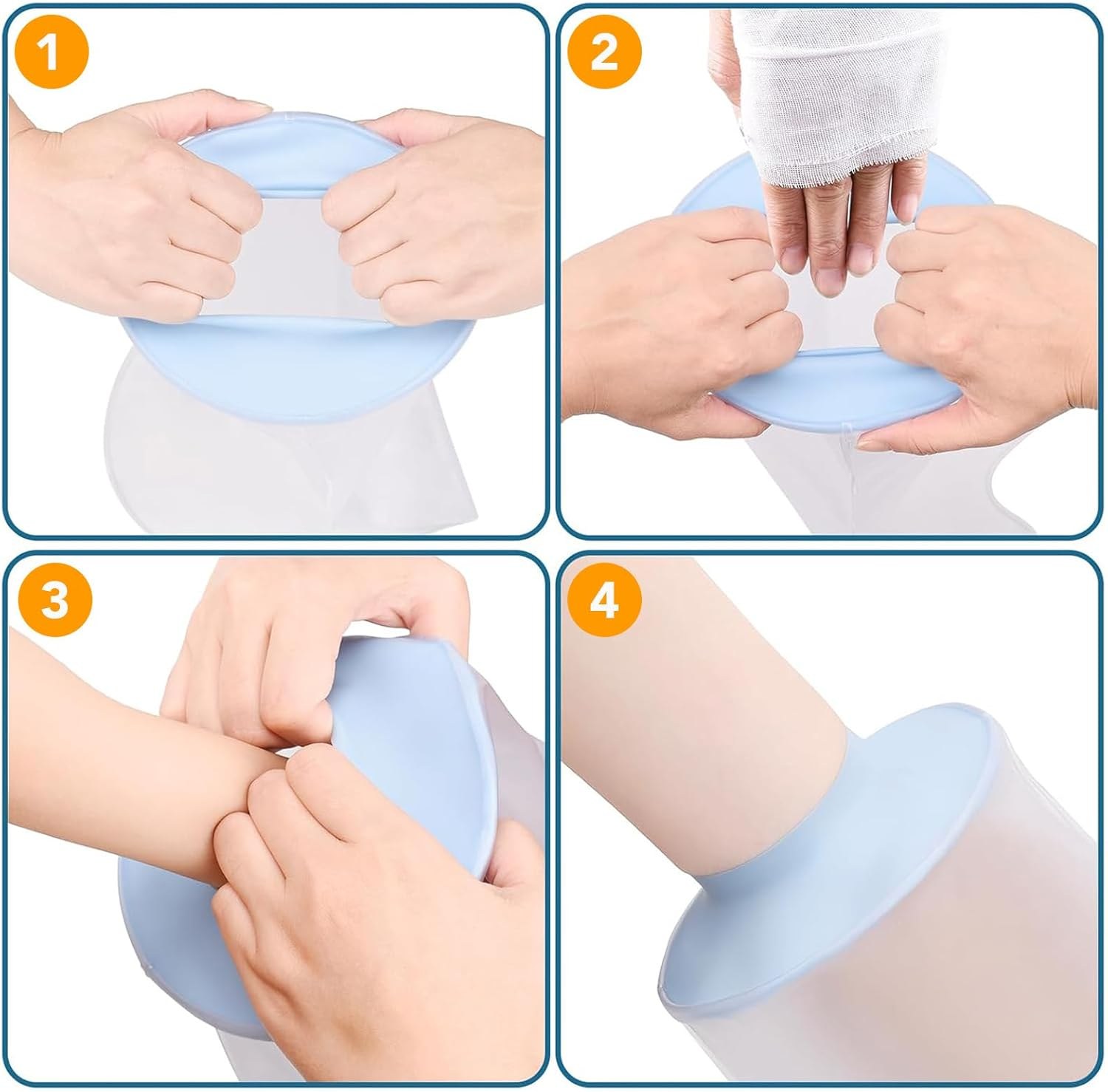 1

2

3

4