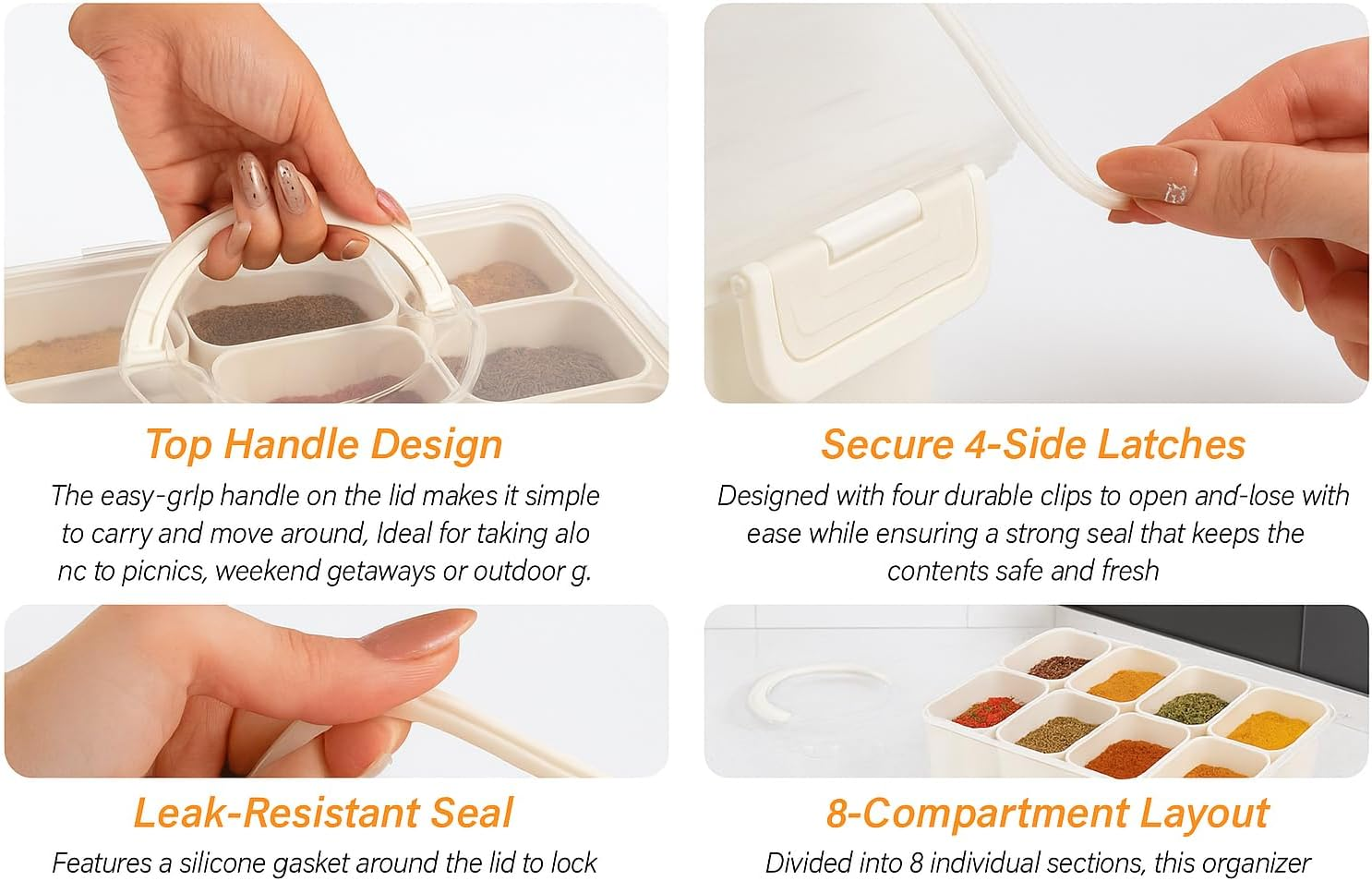 Top Handle Design

The easy-grlp handle on the lid makes it simple to carry and move around, Ideal for taking alo nc to picnics, weekend getaways or outdoor g.

Secure 4-Side Latches

Designed with four durable clips to open and-lose with ease while ensuring a strong seal that keeps the contents safe and fresh

Leak-Resistant Seal

Features a silicone gasket around the lid to lock

8-Compartment Layout

Divided into 8 individual sections, this organizer