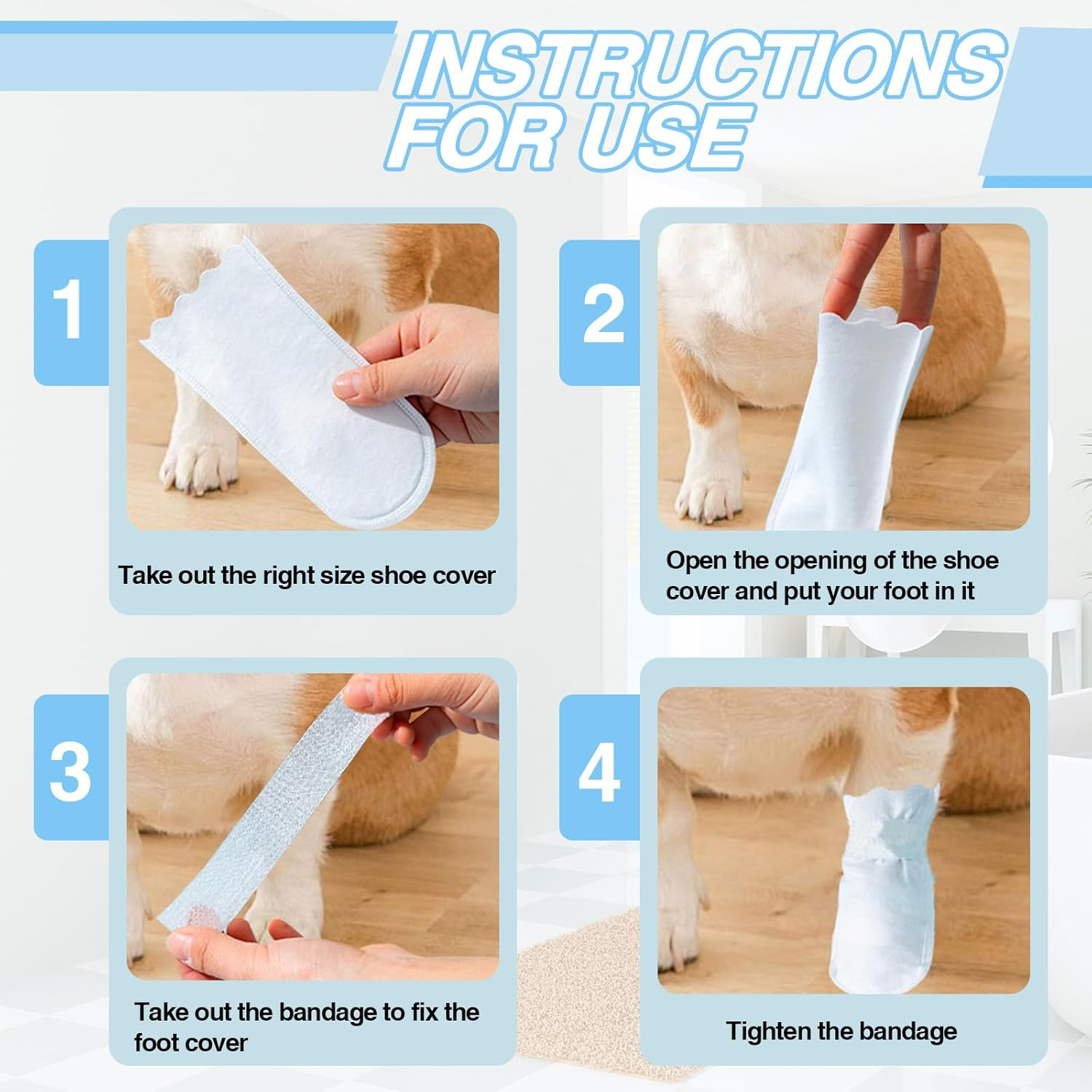 INSTRUCTIONS FOR USE

1

Take out the right size shoe cover

2

Open the opening of the shoe cover and put your foot in it

3

Take out the bandage to fix the foot cover

4

Tighten the bandage