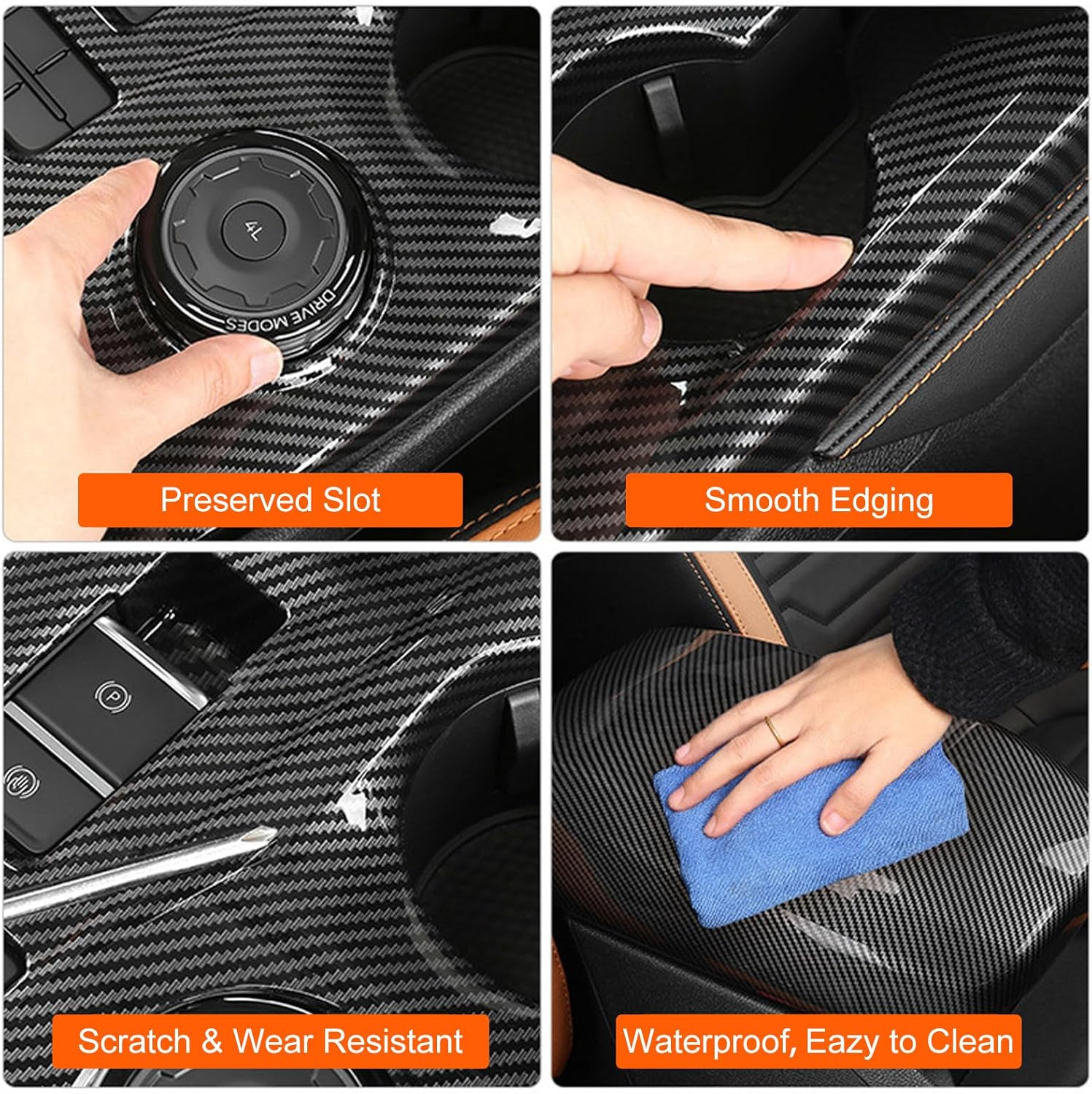 4L

DRIVE MODES

Preserved Slot

Smooth Edging

P

Scratch & Wear Resistant

Waterproof, Eazy to Clean