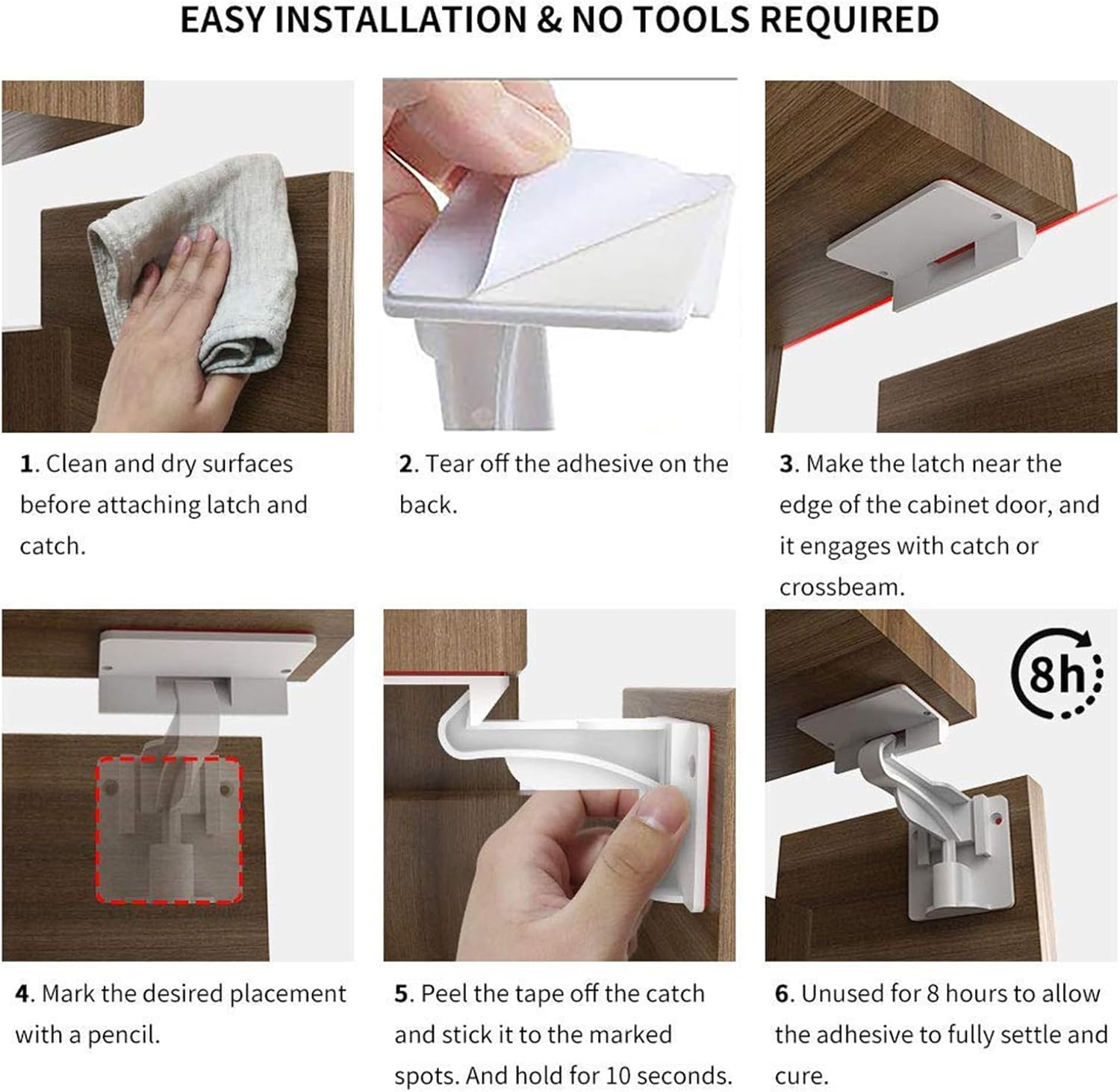 EASY INSTALLATION & NO TOOLS REQUIRED

1. Clean and dry surfaces before attaching latch and catch.

2. Tear off the adhesive on the back.

3. Make the latch near the edge of the cabinet door, and it engages with catch or crossbeam.

8h

4. Mark the desired placement with a pencil.

5. Peel the tape off the catch and stick it to the marked spots. And hold for 10 seconds.

6. Unused for 8 hours to allow the adhesive to fully settle and cure.