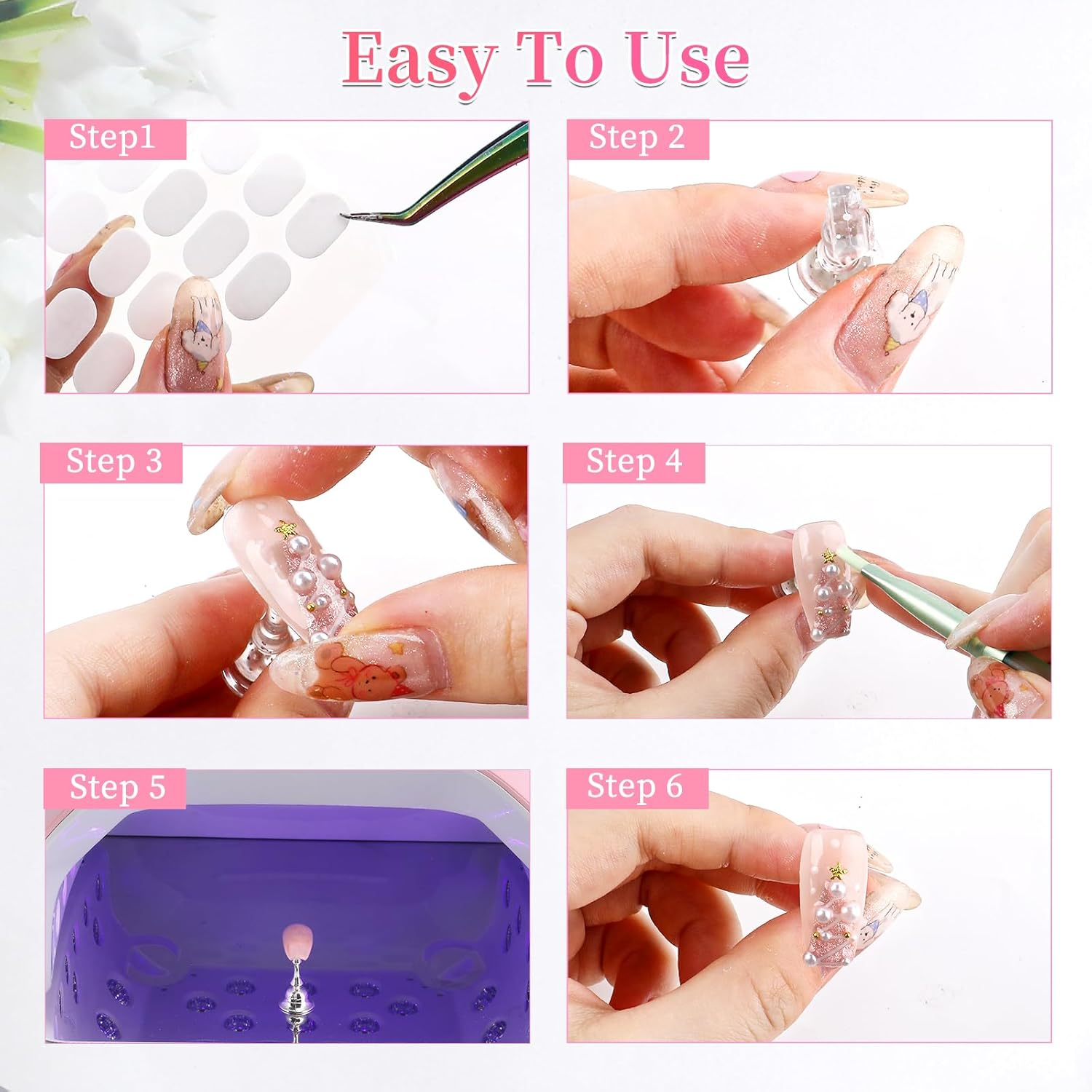 Easy To Use

Step1

Step 2

Step 3

Step 4

Step 5

Step 6