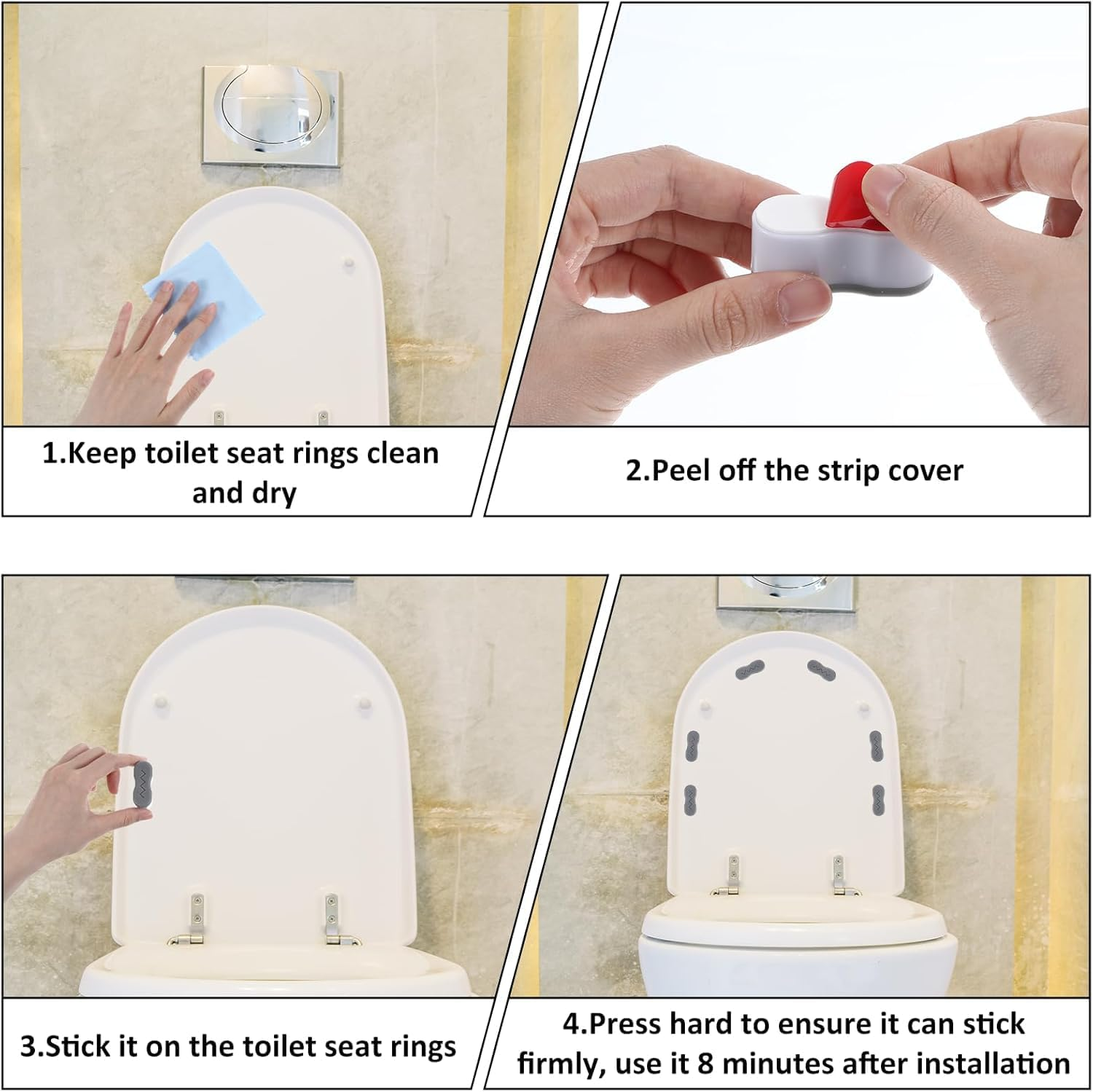 1.Keep toilet seat rings clean and dry

2.Peel off the strip cover

3.Stick it on the toilet seat rings

4.Press hard to ensure it can stick firmly, use it 8 minutes after installation