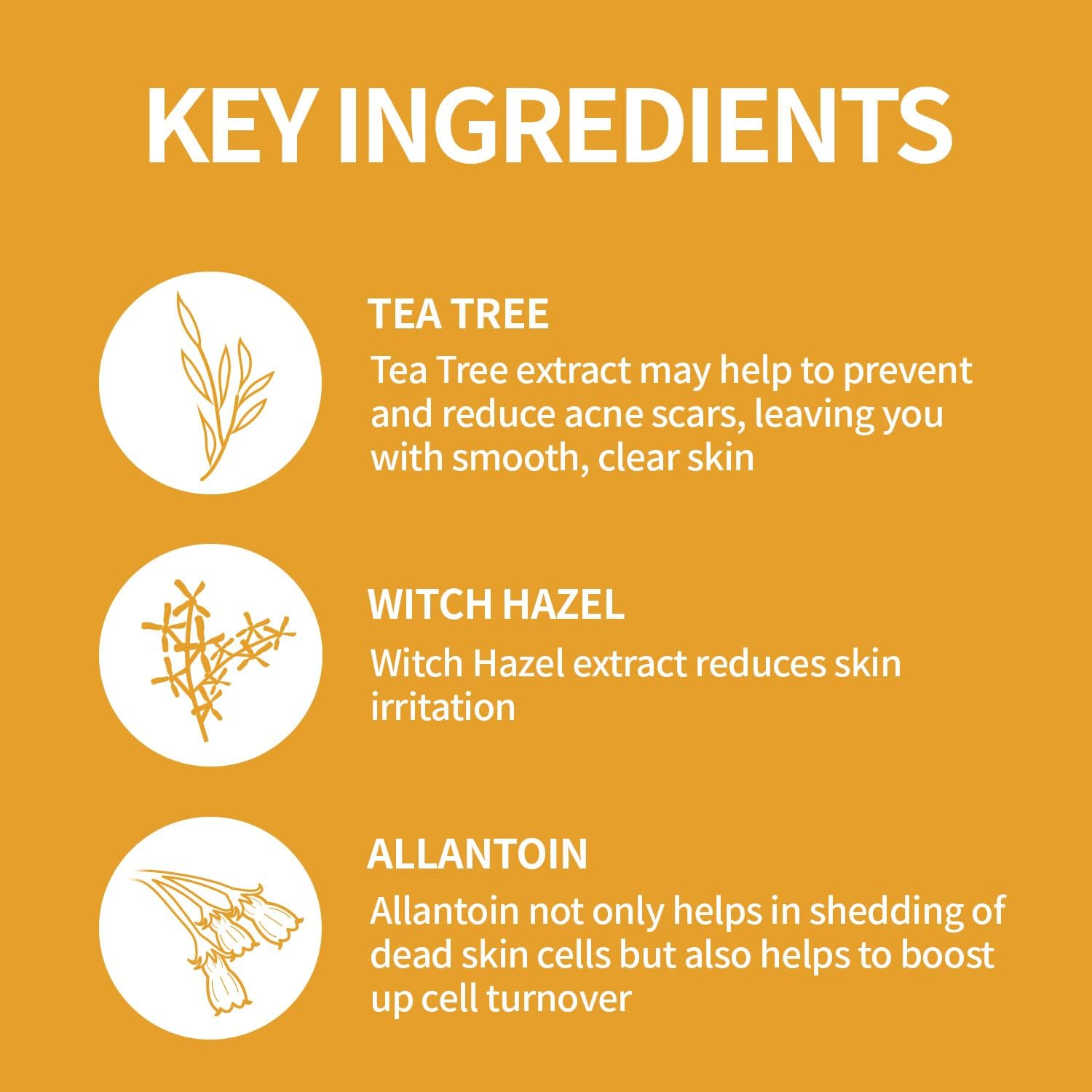 KEY INGREDIENTS

TEA TREE

Tea Tree extract may help to prevent and reduce acne scars, leaving you with smooth, clear skin

WITCH HAZEL

Witch Hazel extract reduces skin irritation

ALLANTOIN

Allantoin not only helps in shedding of dead skin cells but also helps to boost up cell turnover