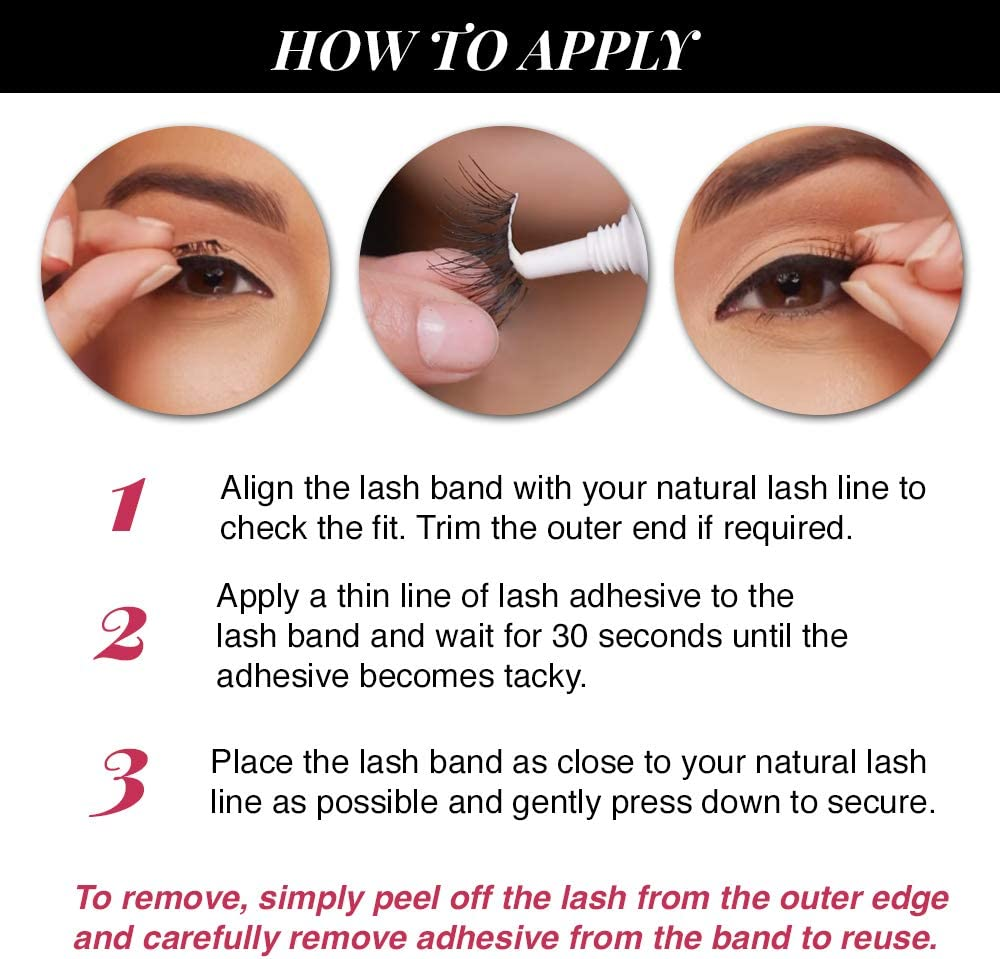 HOW TO APPLY

1 Align the lash band with your natural lash line to check the fit. Trim the outer end if required.

2 Apply a thin line of lash adhesive to the lash band and wait for 30 seconds until the adhesive becomes tacky.

3 Place the lash band as close to your natural lash line as possible and gently press down to secure.

To remove, simply peel off the lash from the outer edge and carefully remove adhesive from the band to reuse.