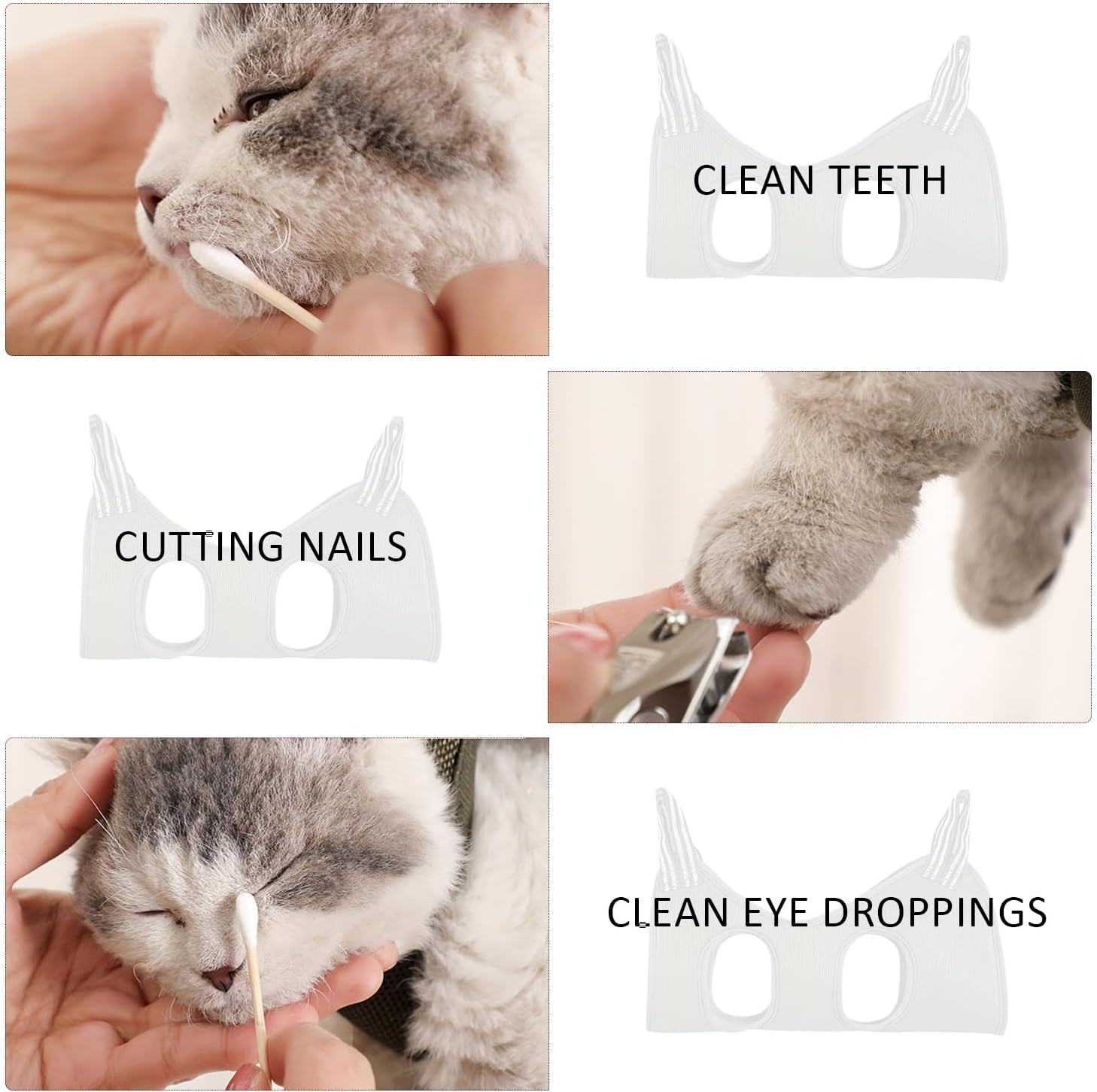 CLEAN TEETH

CUTTING NAILS

CLEAN EYE DROPPINGS