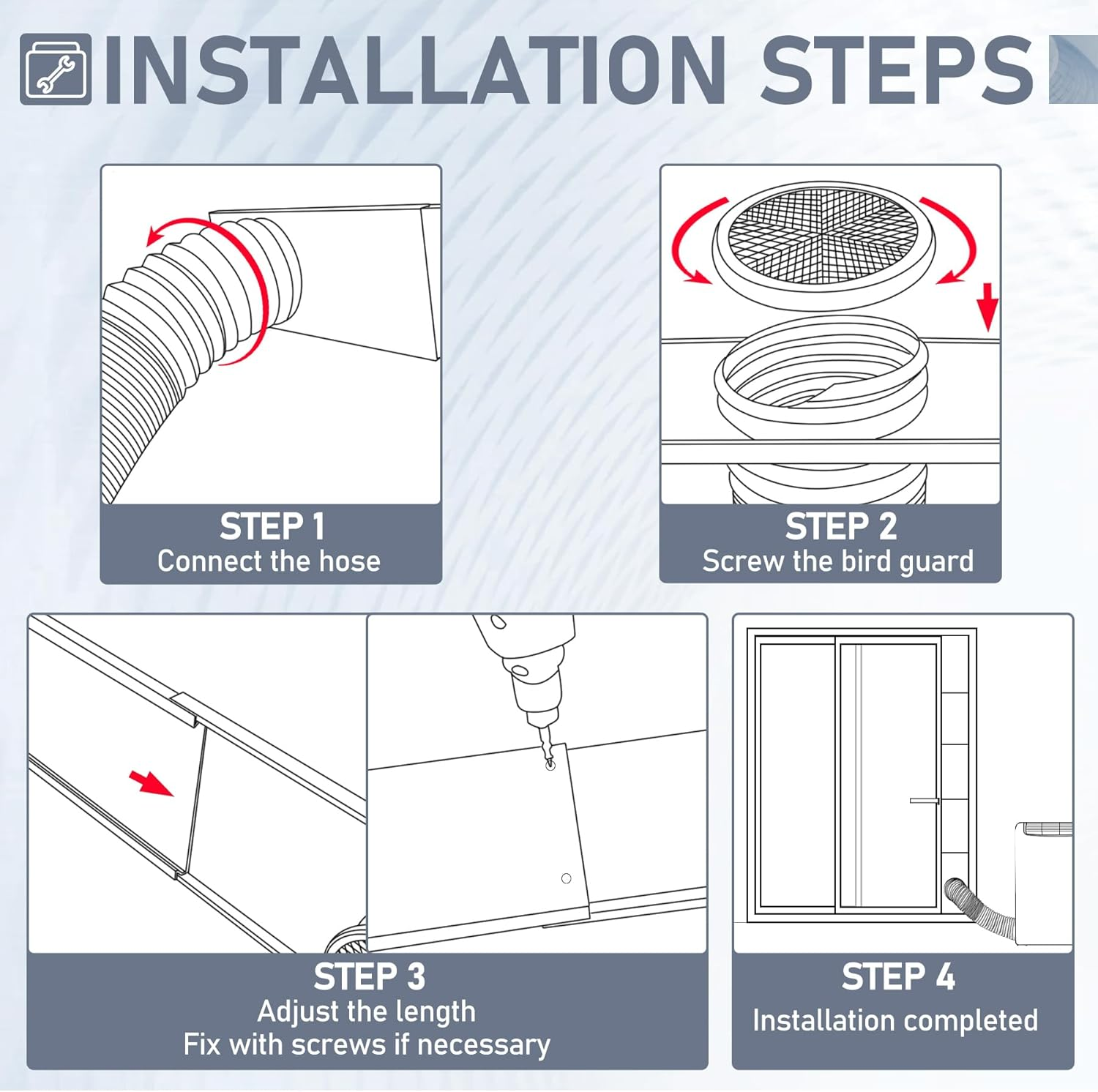 INSTALLATION STEPS

STEP 1
Connect the hose

STEP 2
Screw the bird guard

STEP 3
Adjust the length
Fix with screws if necessary

STEP 4
Installation completed