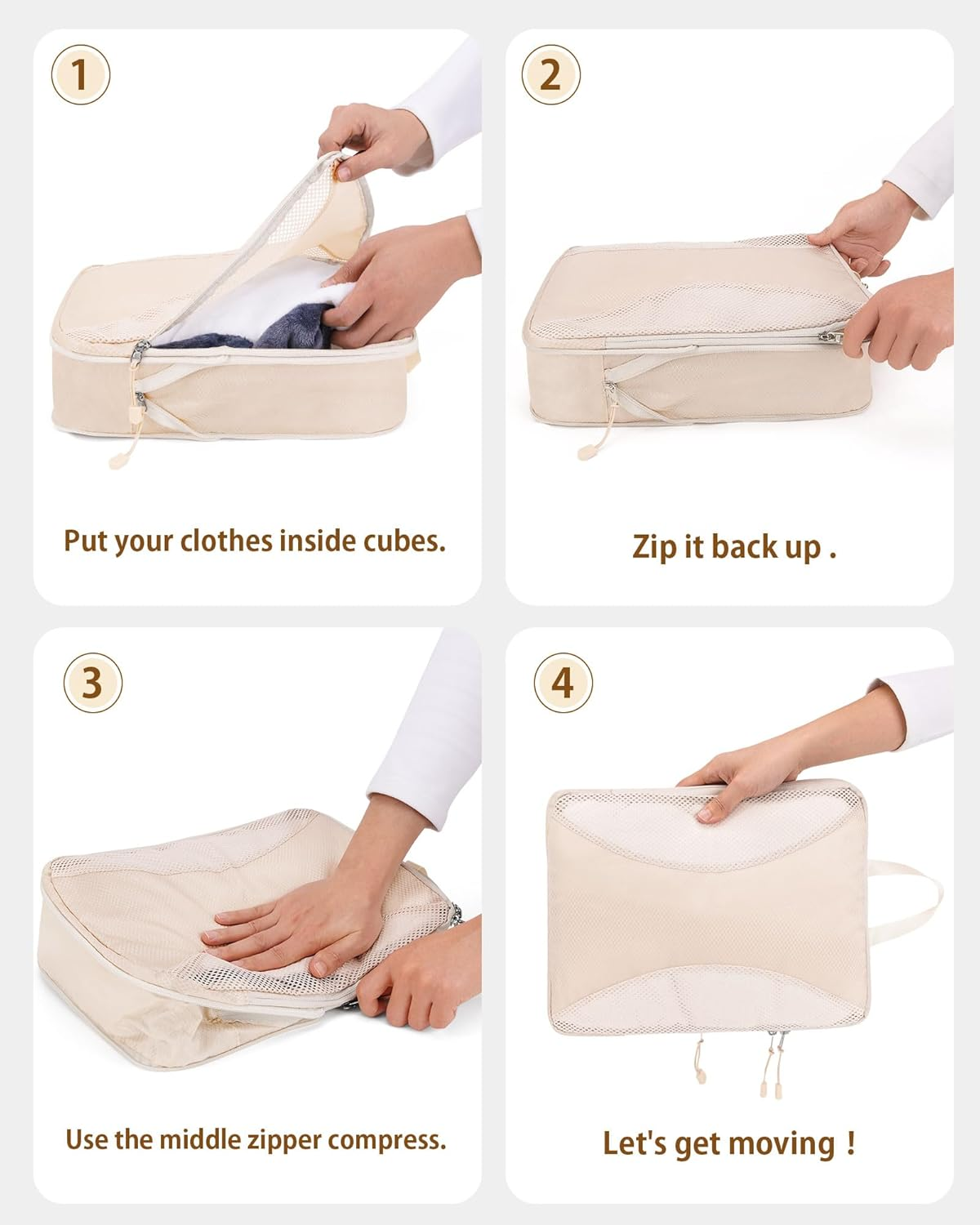 1

Put your clothes inside cubes.

2

Zip it back up .

3

Use the middle zipper compress.

4

Let's get moving !