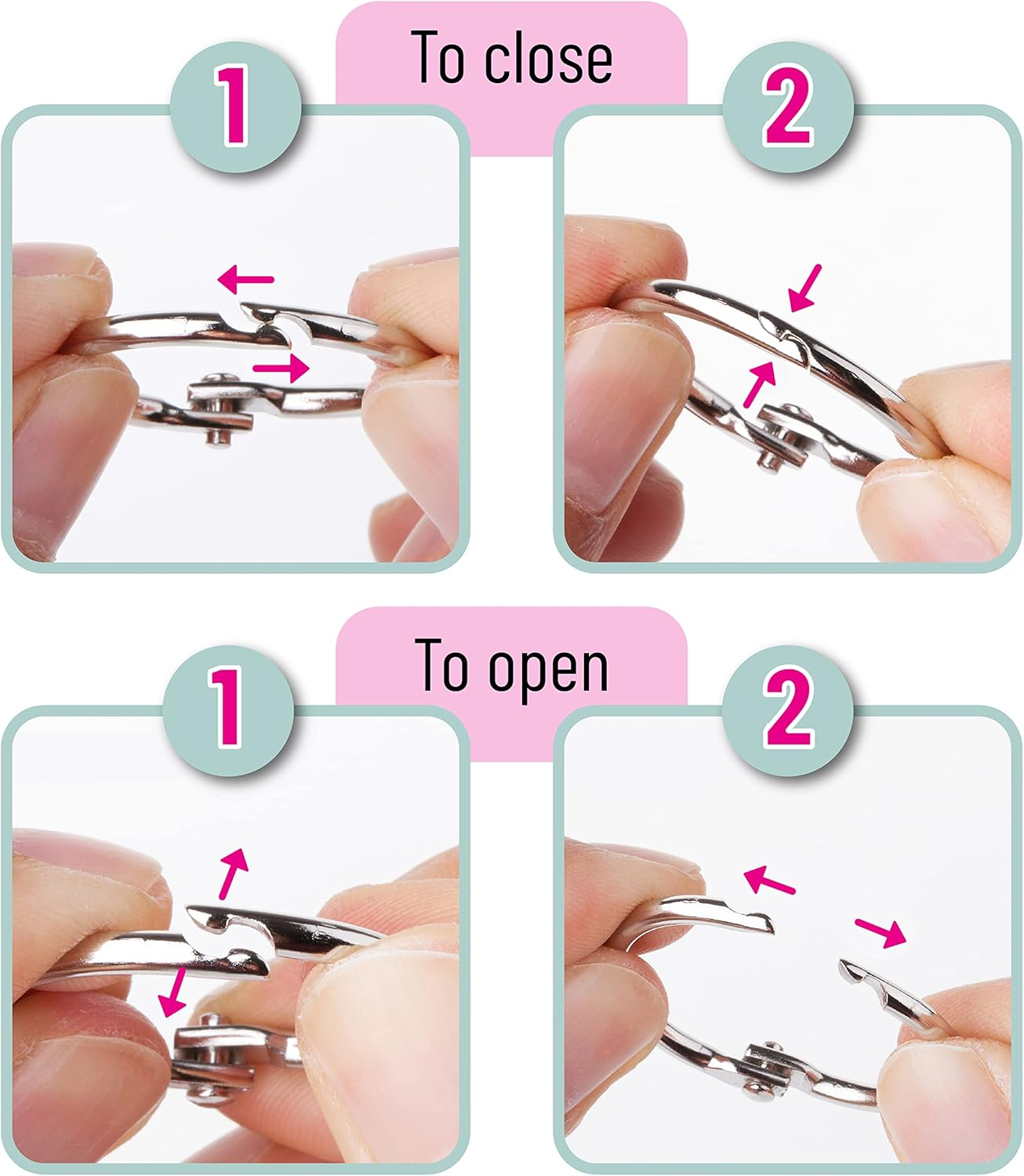 To close

1

2

To open

1

2