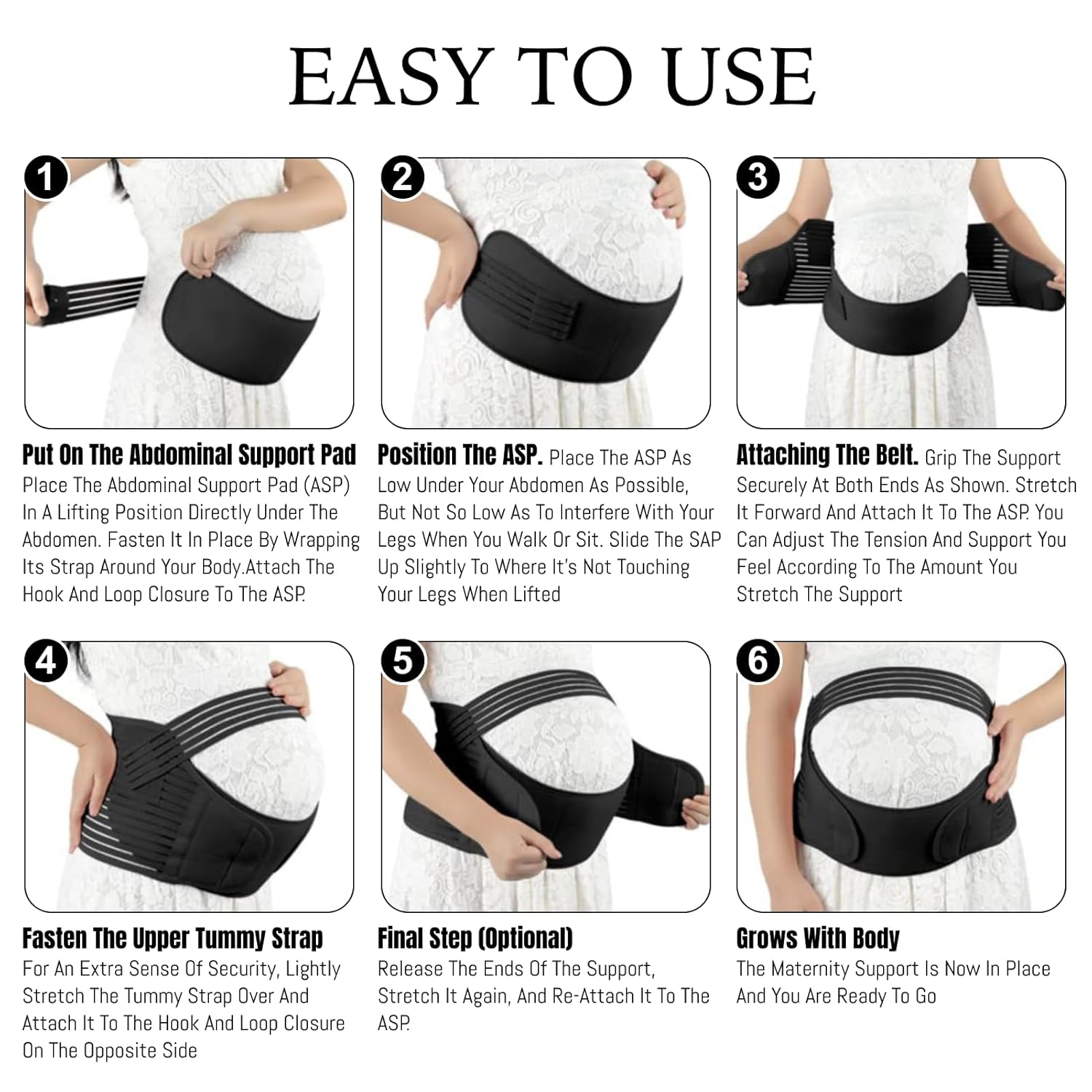 EASY TO USE

1

Put On The Abdominal Support Pad
Place The Abdominal Support Pad (ASP) In A Lifting Position Directly Under The Abdomen. Fasten It In Place By Wrapping Its Strap Around Your Body.Attach The Hook And Loop Closure To The ASP.

2

Position The ASP. Place The ASP As Low Under Your Abdomen As Possible, But Not So Low As To Interfere With Your Legs When You Walk Or Sit. Slide The SAP Up Slightly To Where It's Not Touching Your Legs When Lifted

3

Attaching The Belt. Grip The Support Securely At Both Ends As Shown. Stretch It Forward And Attach It To The ASP. You Can Adjust The Tension And Support You Feel According To The Amount You Stretch The Support

4

Fasten The Upper Tummy Strap
For An Extra Sense Of Security, Lightly Stretch The Tummy Strap Over And Attach It To The Hook And Loop Closure On The Opposite Side

5

Final Step (Optional)
Release The Ends Of The Support, Stretch It Again, And Re-Attach It To The ASP.

6

Grows With Body
The Maternity Support Is Now In Place And You Are Ready To Go