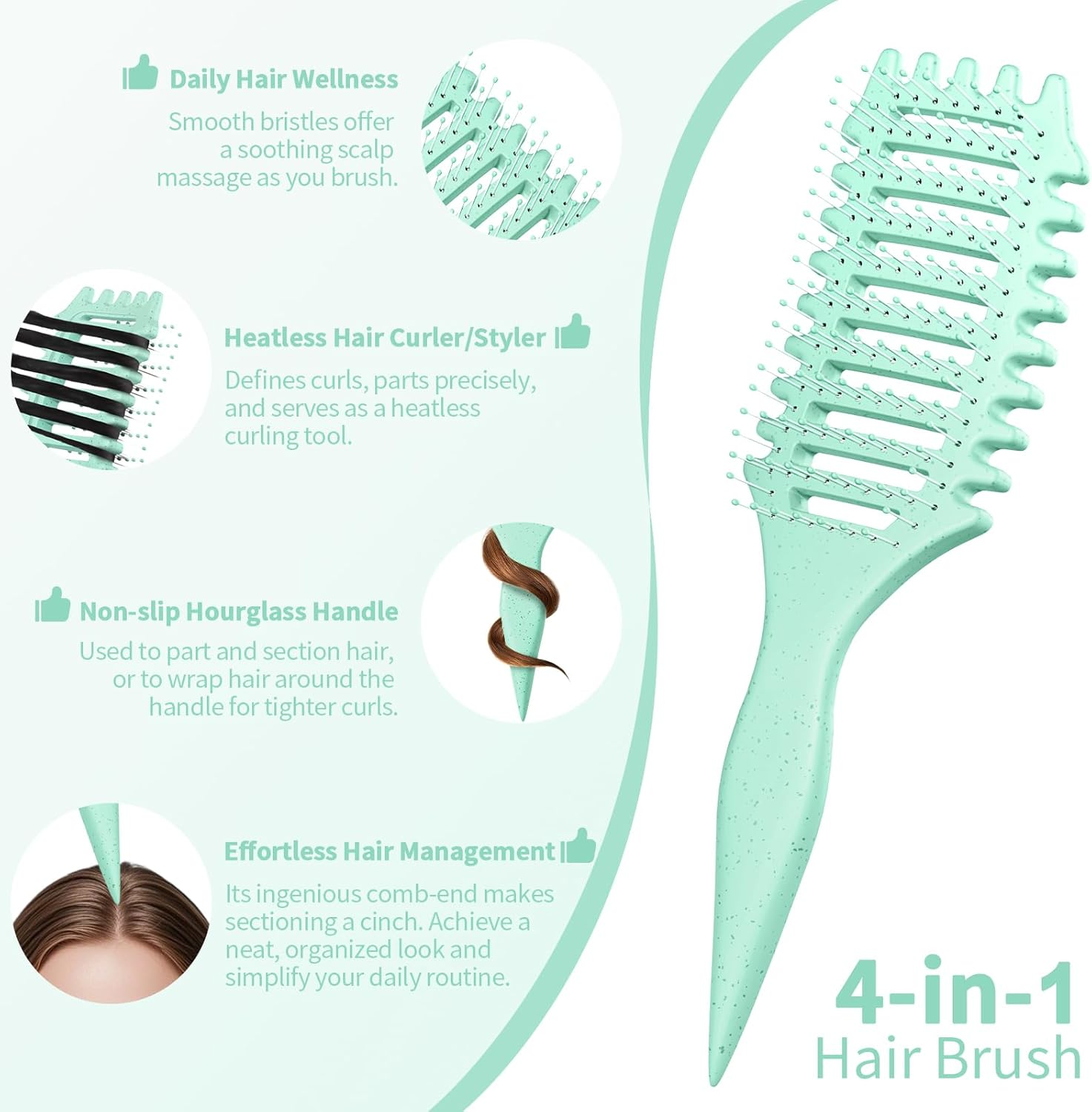 Daily Hair Wellness
Smooth bristles offer a soothing scalp massage as you brush.

Heatless Hair Curler/Styler
Defines curls, parts precisely, and serves as a heatless curling tool.

Non-slip Hourglass Handle
Used to part and section hair, or to wrap hair around the handle for tighter curls.

Effortless Hair Management
Its ingenious comb-end makes sectioning a cinch. Achieve a neat, organized look and simplify your daily routine.

4-in-1
Hair Brush