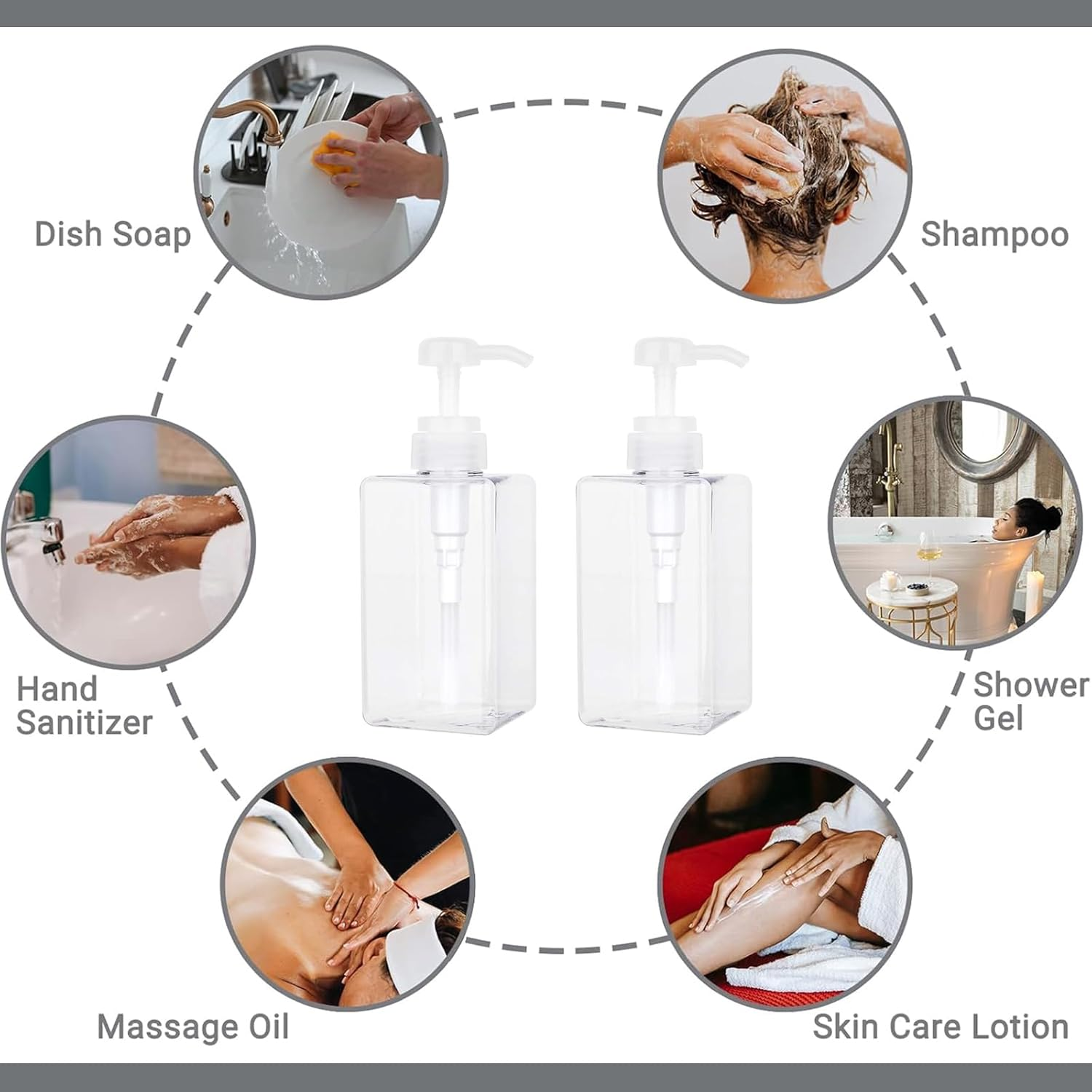 Dish Soap

Shampoo

Hand Sanitizer

Shower Gel

Massage Oil

Skin Care Lotion