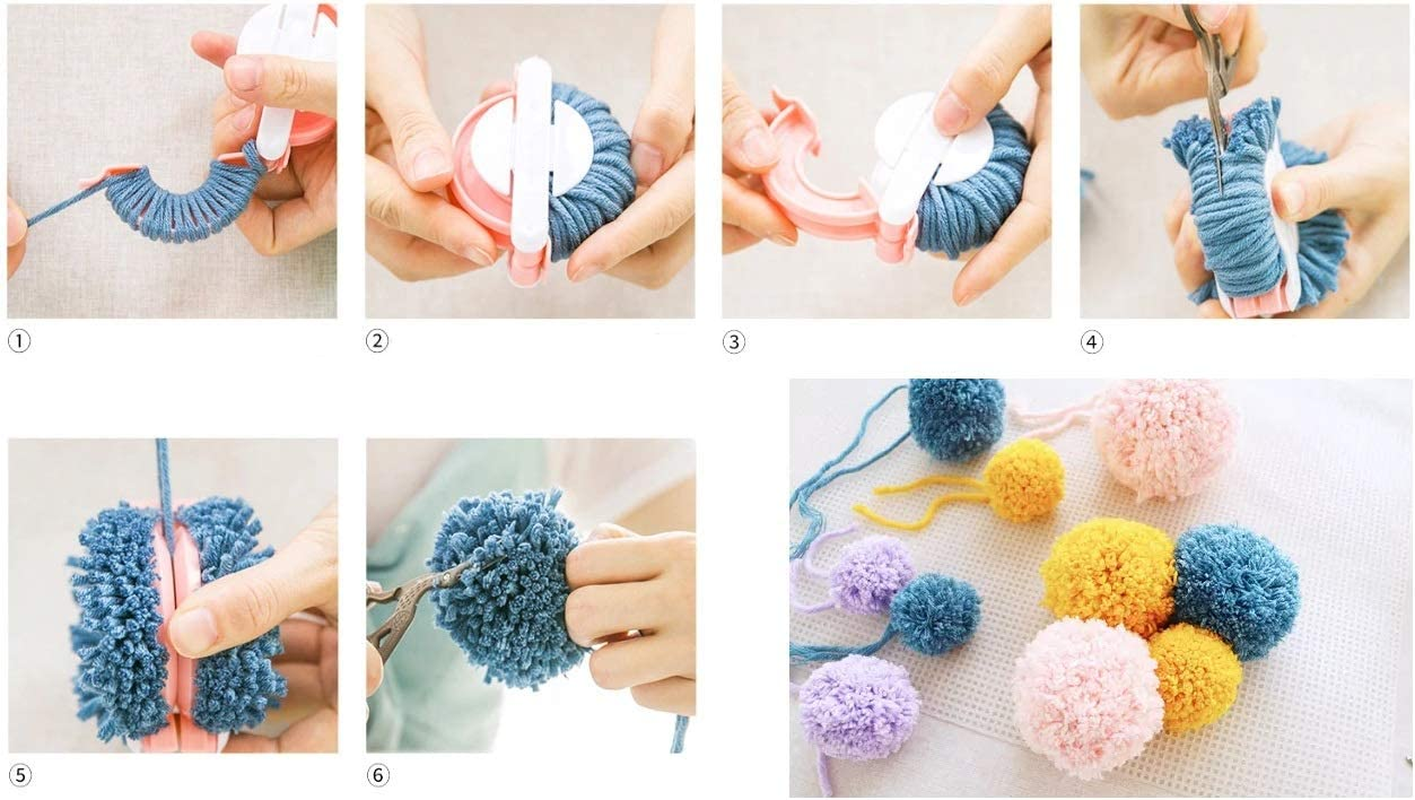 ①

②

③

④

⑤

⑥